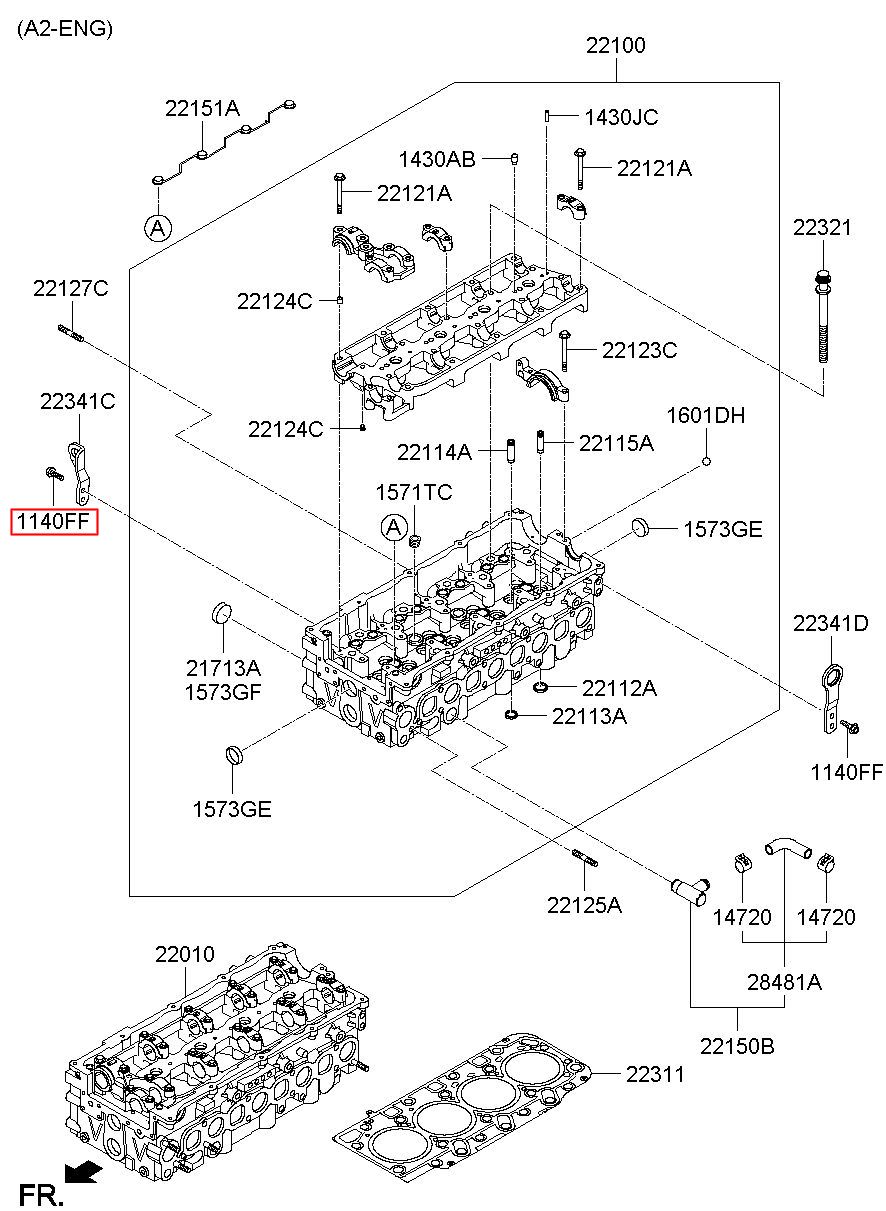 (A2-ENG)

22100
22151A
1430JC
1430AB
22121A
22121A
A
22321
22127C
22124C
22123C
22341C
22124C
1601DH
22114A
22115A
1140FF
1571TC
A
1573GE
22341D
21713A
1573GF
22112A
22113A
1140FF
1573GE
22125A
14720
14720
22010
28481A
22150B
22311
FR.