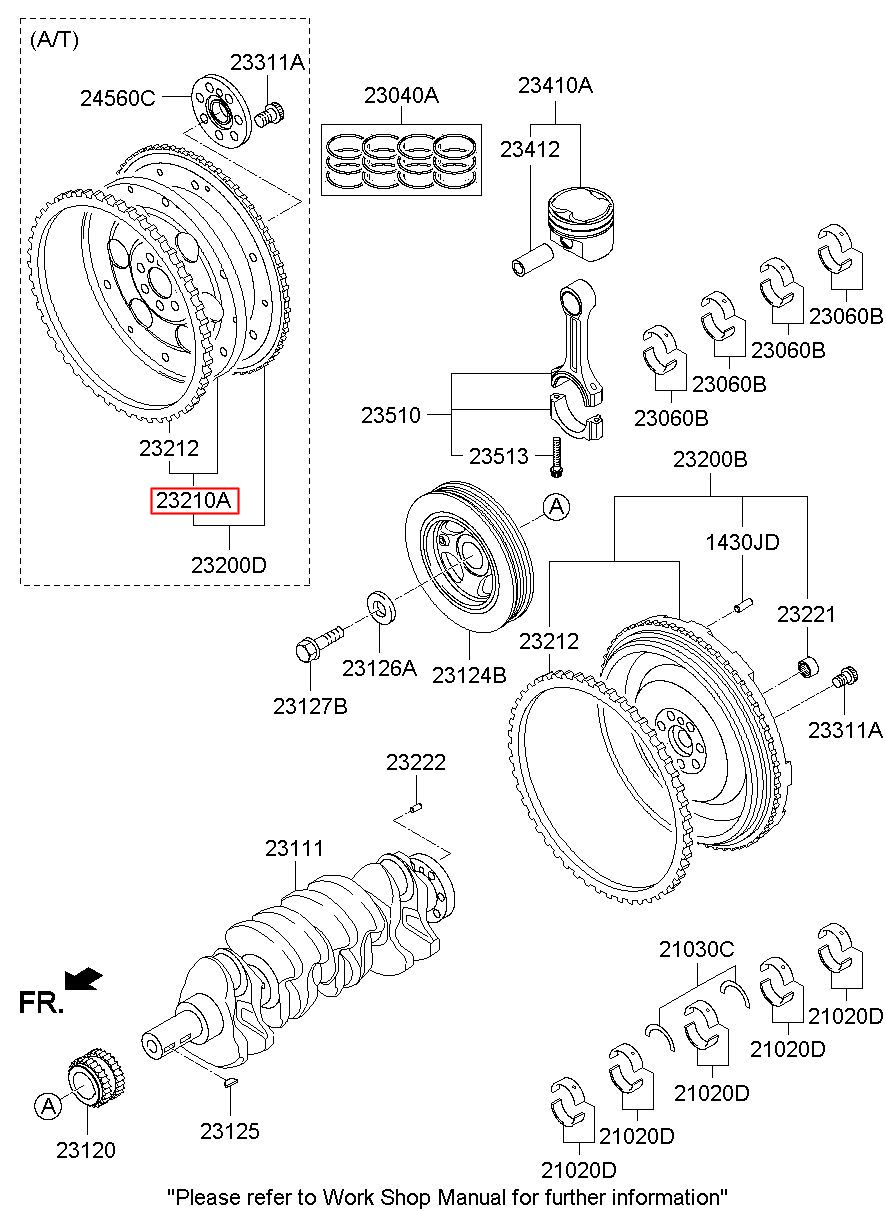 (A/T)
23311A
24560C
23040A
23410A
23412
23060B
23060B
23060B
23060B
23510
23513
23212
23210A
23200D
23200B
A
1430JD
23221
23212
23126A
23124B
23127B
23311A
23222
23111
21030C
21020D
21020D
21020D
21020D
21020D
FR.
A
23120
23125
"Please refer to Work Shop Manual for further information"