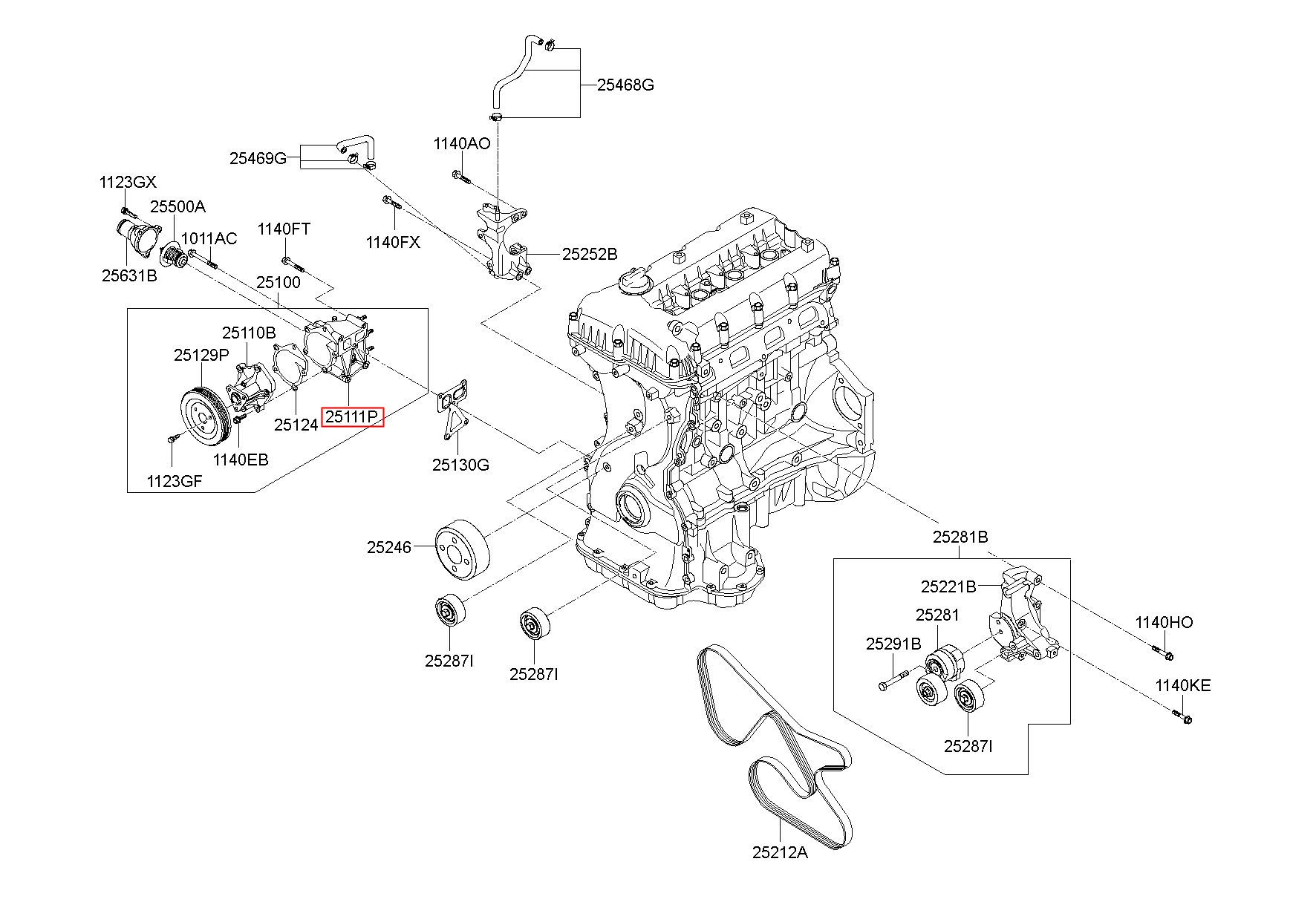 25468G
1140AO
25469G
1123GX
25500A
1011AC
1140FT
1140FX
25252B
25631B
25100
25110B
25129P
25124
25111P
1140EB
1123GF
25130G
25246
25287I
25287I
25281B
25221B
25281
25291B
1140HO
1140KE
25287I
25212A