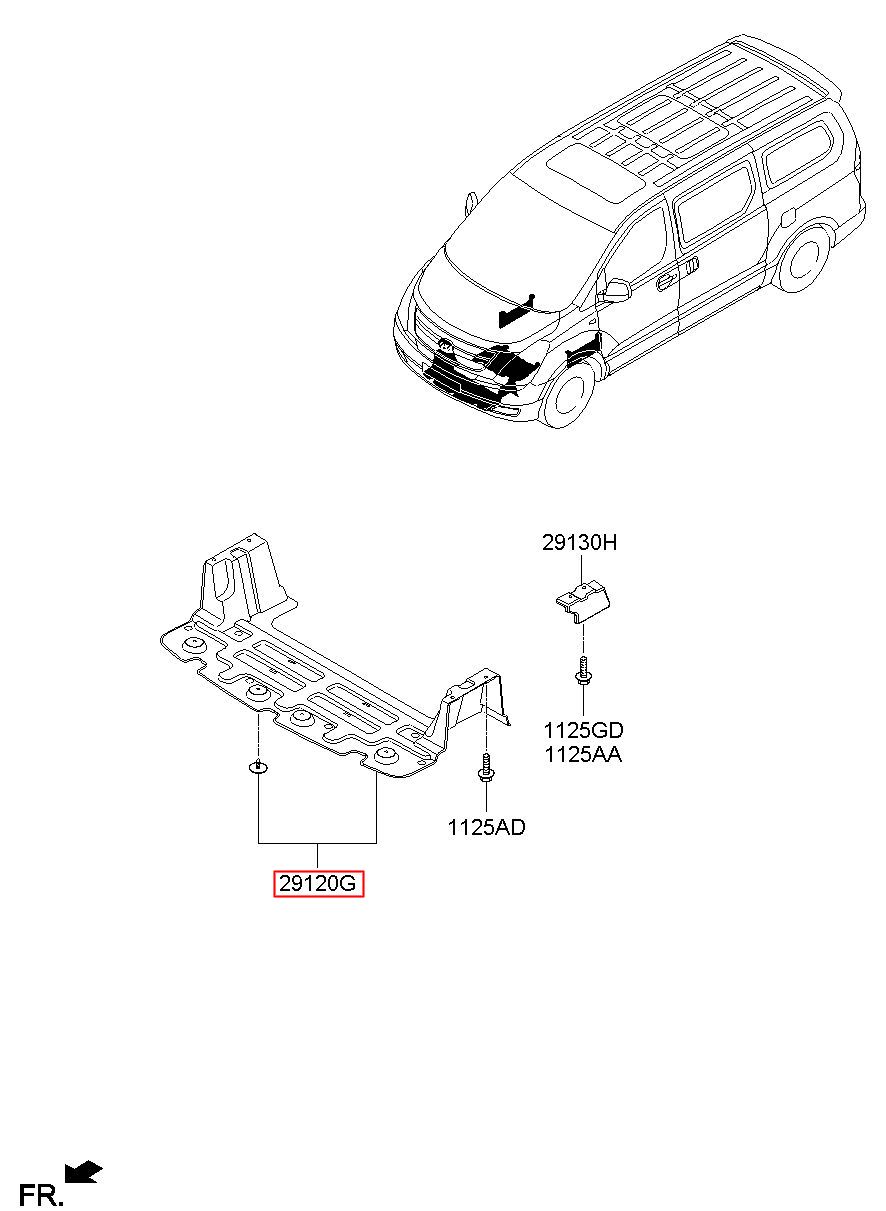 29130H

1125GD
1125AA

1125AD

29120G

FR.