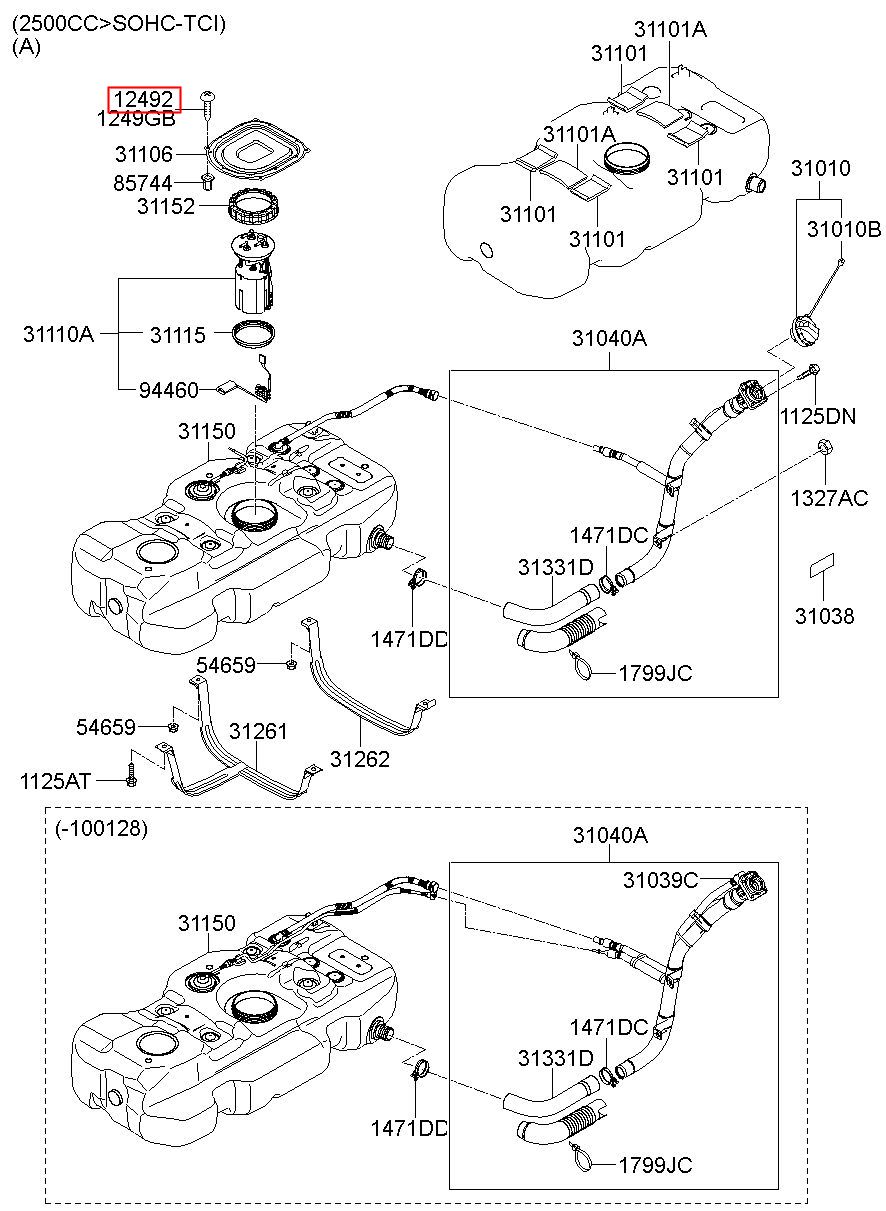 (2500CC>SOHC-TCI)
(A)

12492
1249GB
31106
85744
31152
31110A
31115
94460
31150

31101A
31101
31101A
31101
31101
31101

31010
31010B

31040A
1125DN
1327AC
1471DC
31331D
31038
1471DD
1799JC

54659
54659
31261
31262
1125AT

(-100128)
31040A
31039C
31150
1471DC
31331D
1471DD
1799JC