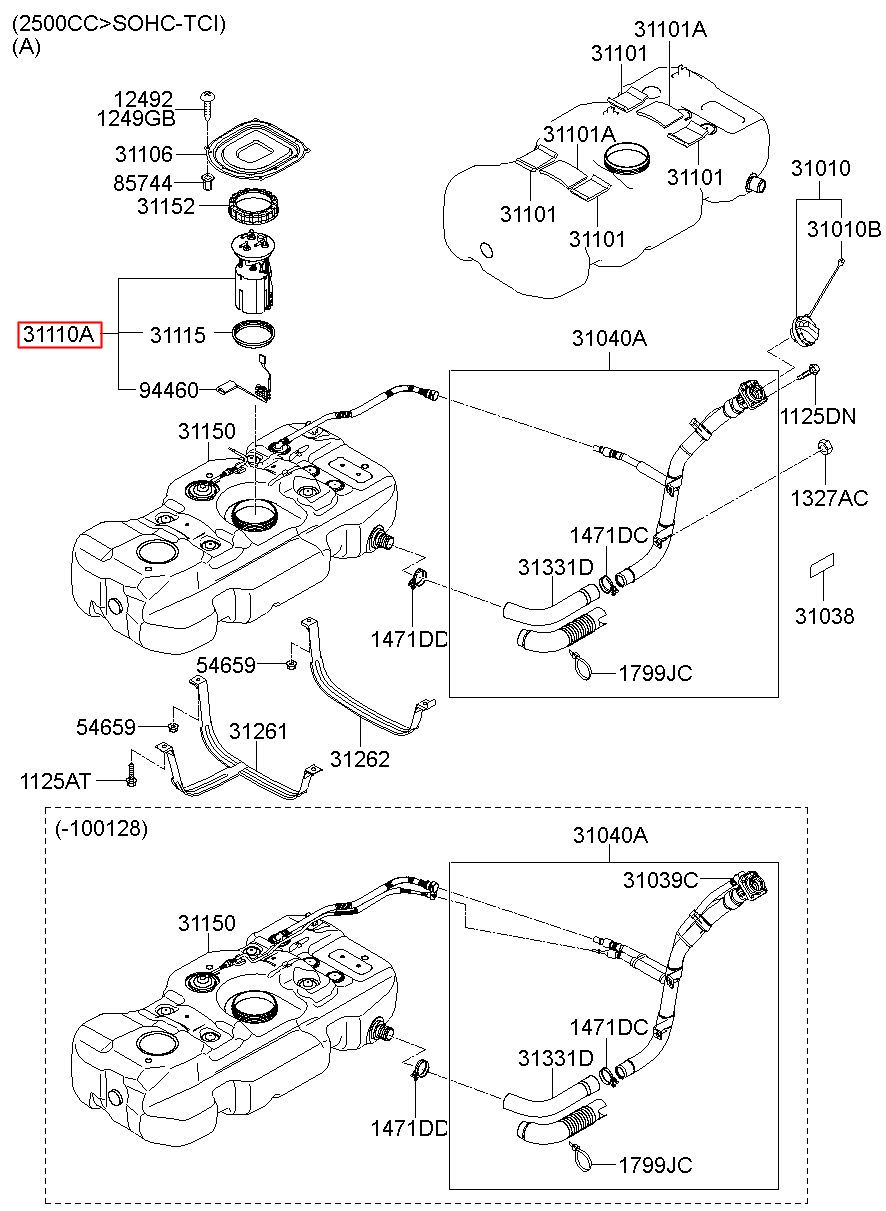 (2500CC>SOHC-TCI)
(A)

12492
1249GB
31106
85744
31152
31110A
31115
94460
31150

31101A
31101
31101A
31101
31101
31101

31010
31010B

31040A
1125DN
1327AC
1471DC
31331D
31038
1471DD
1799JC

54659
54659
31261
31262
1125AT

(-100128)
31040A
31039C
31150
1471DC
31331D
1471DD
1799JC