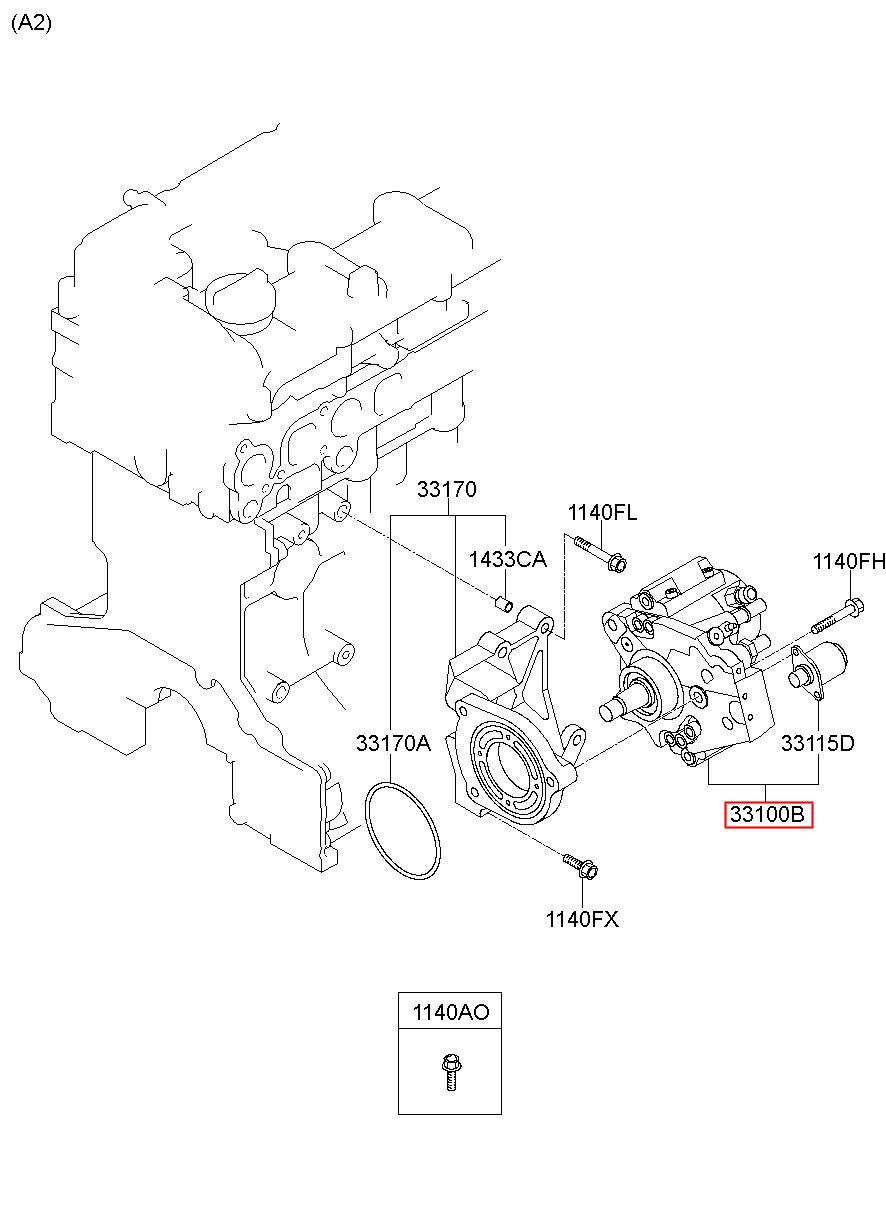 (A2)

33170

1140FL

1433CA

1140FH

33170A

33115D

33100B

1140FX

1140AO