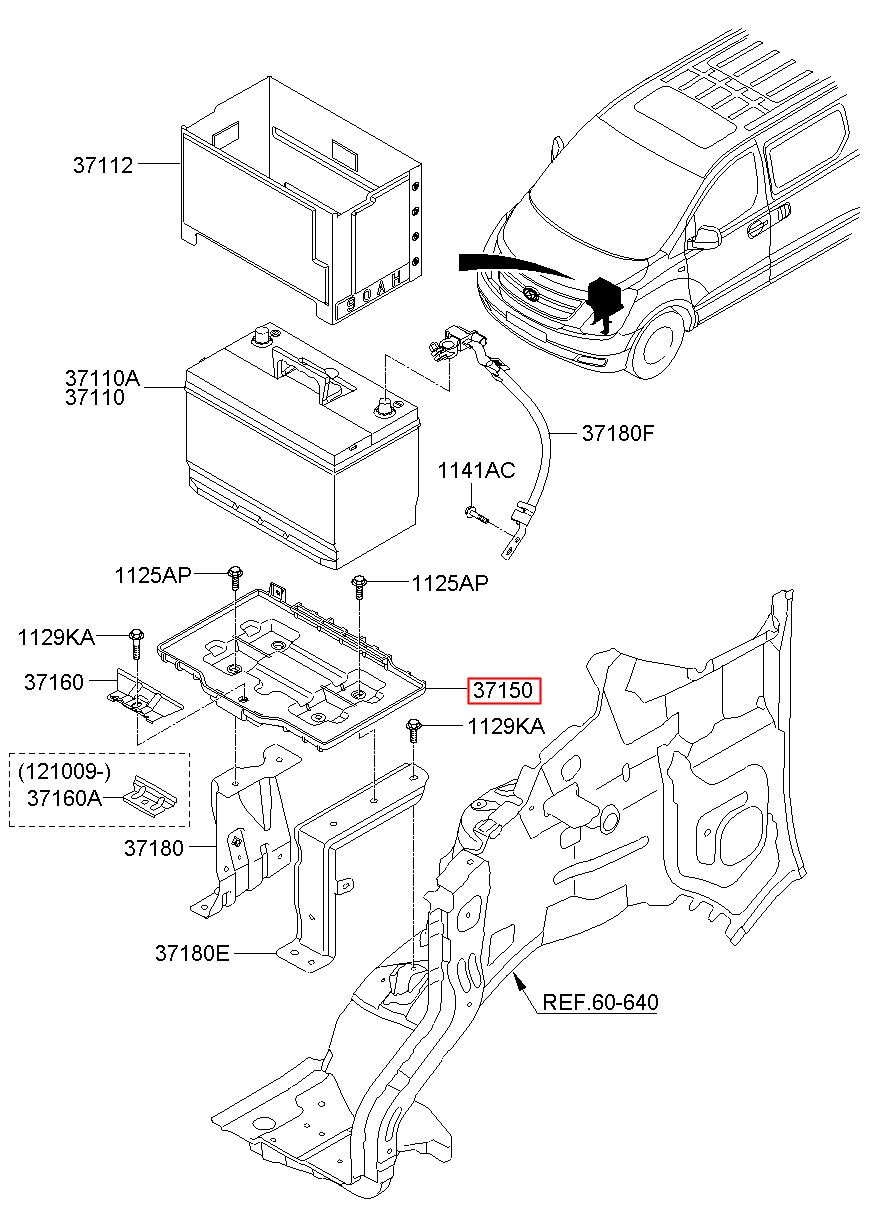 37112

90AH

37110A
37110

37180F

1141AC

1125AP

1125AP

1129KA

37160

37150

1129KA

(121009-)
37160A

37180

37180E

REF.60-640