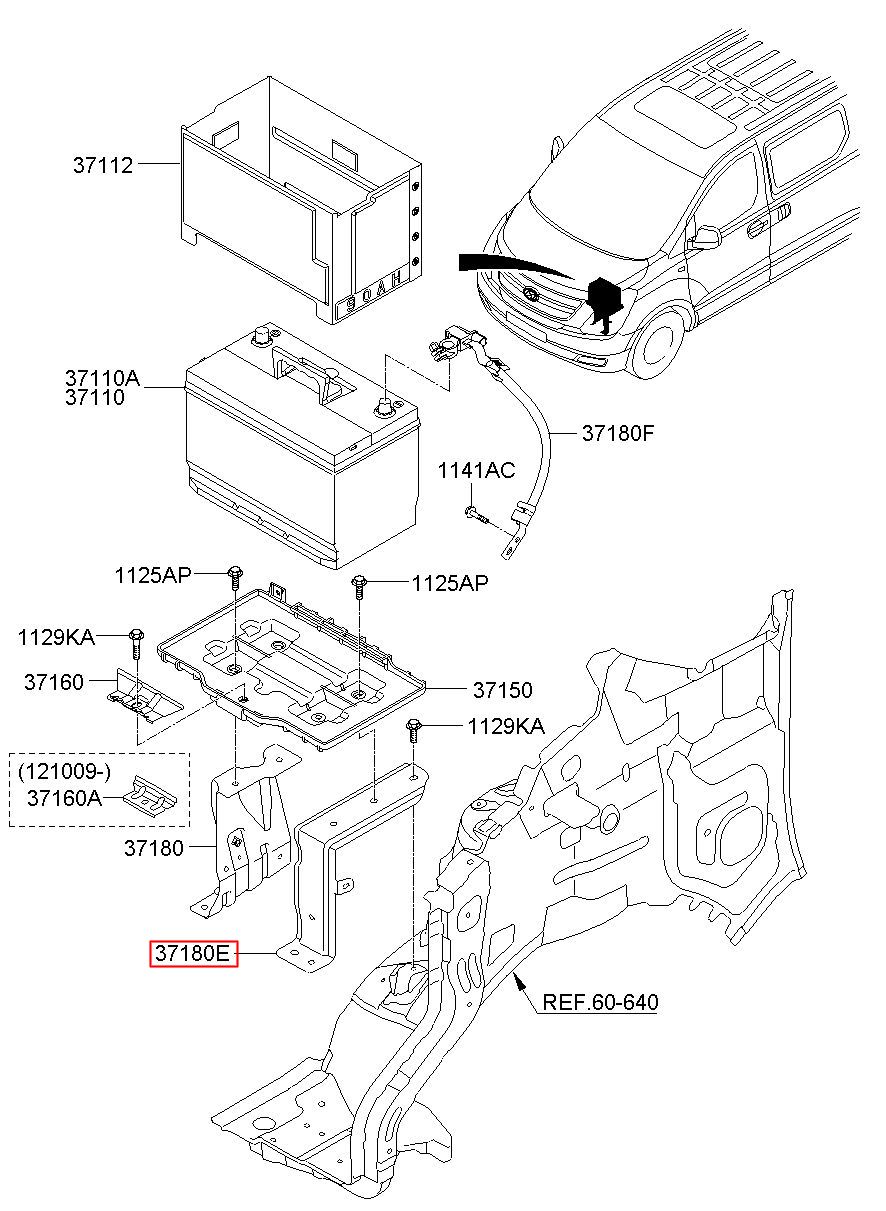 37112

90AH

37110A
37110

37180F

1141AC

1125AP

1125AP

1129KA

37160

37150

1129KA

(121009-)
37160A

37180

37180E

REF.60-640