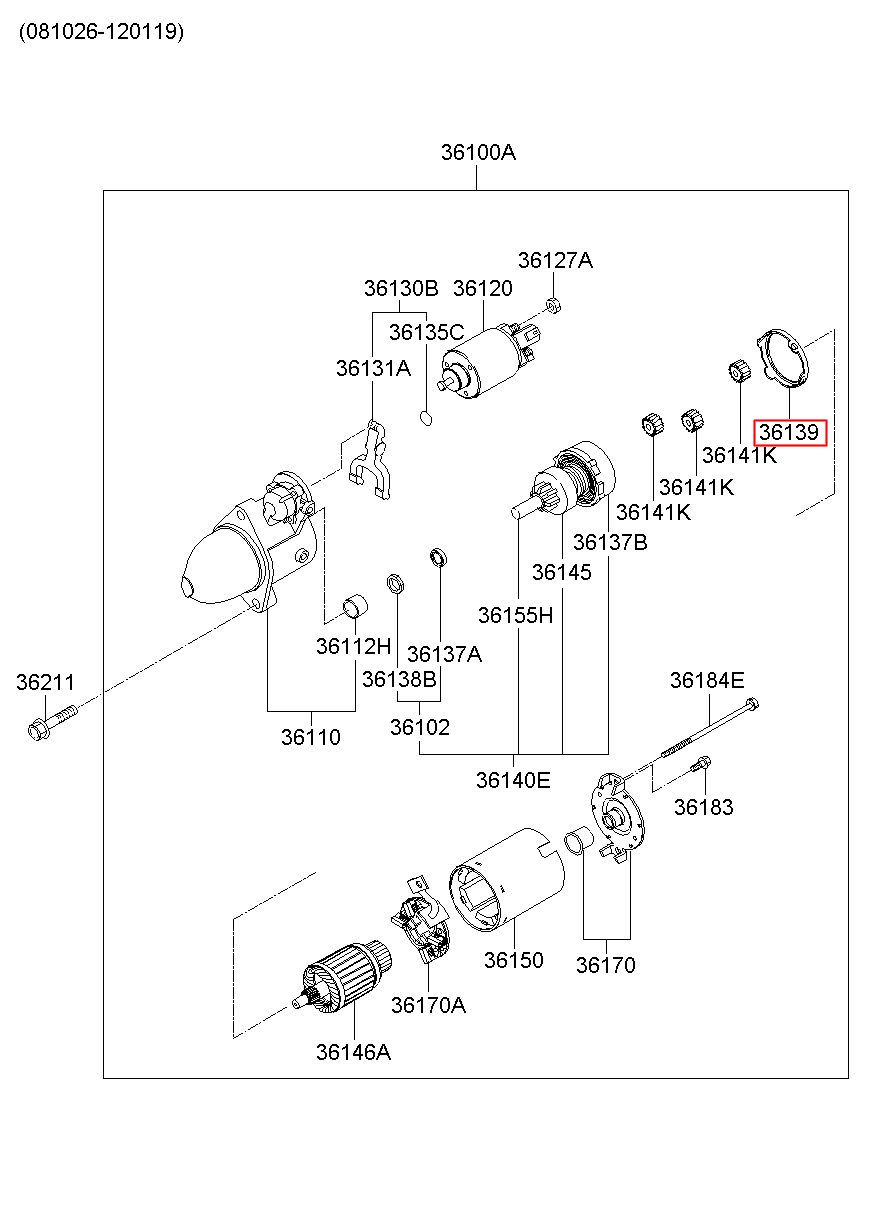 (081026-120119)

36100A

36127A
36130B
36120
36135C
36131A
36139
36141K
36141K
36141K
36137B
36145
36155H
36112H
36137A
36138B
36211
36184E
36110
36102
36140E
36183
36150
36170
36170A
36146A