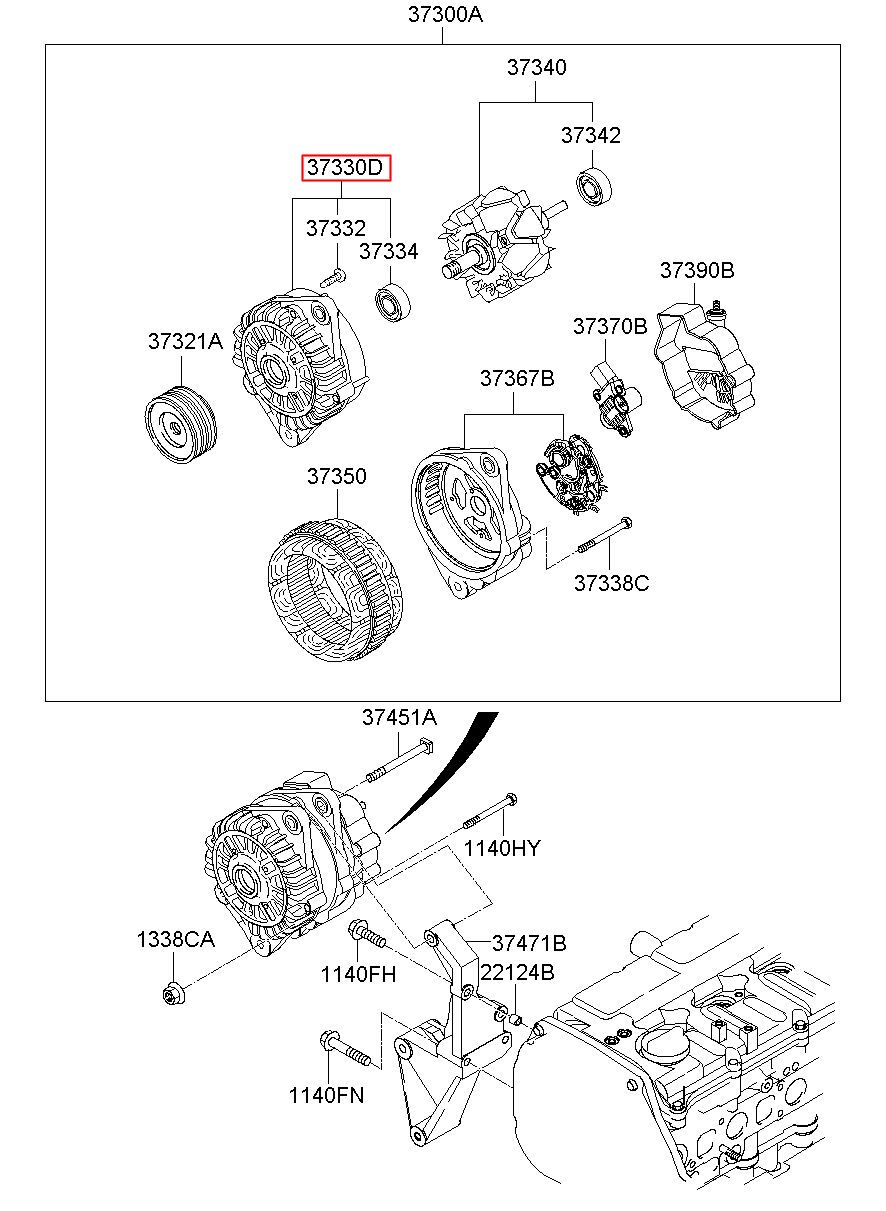 37300A

37340

37342

37330D

37332

37334

37390B

37370B

37321A

37367B

37350

37338C

37451A

1140HY

1338CA

37471B

1140FH

22124B

1140FN