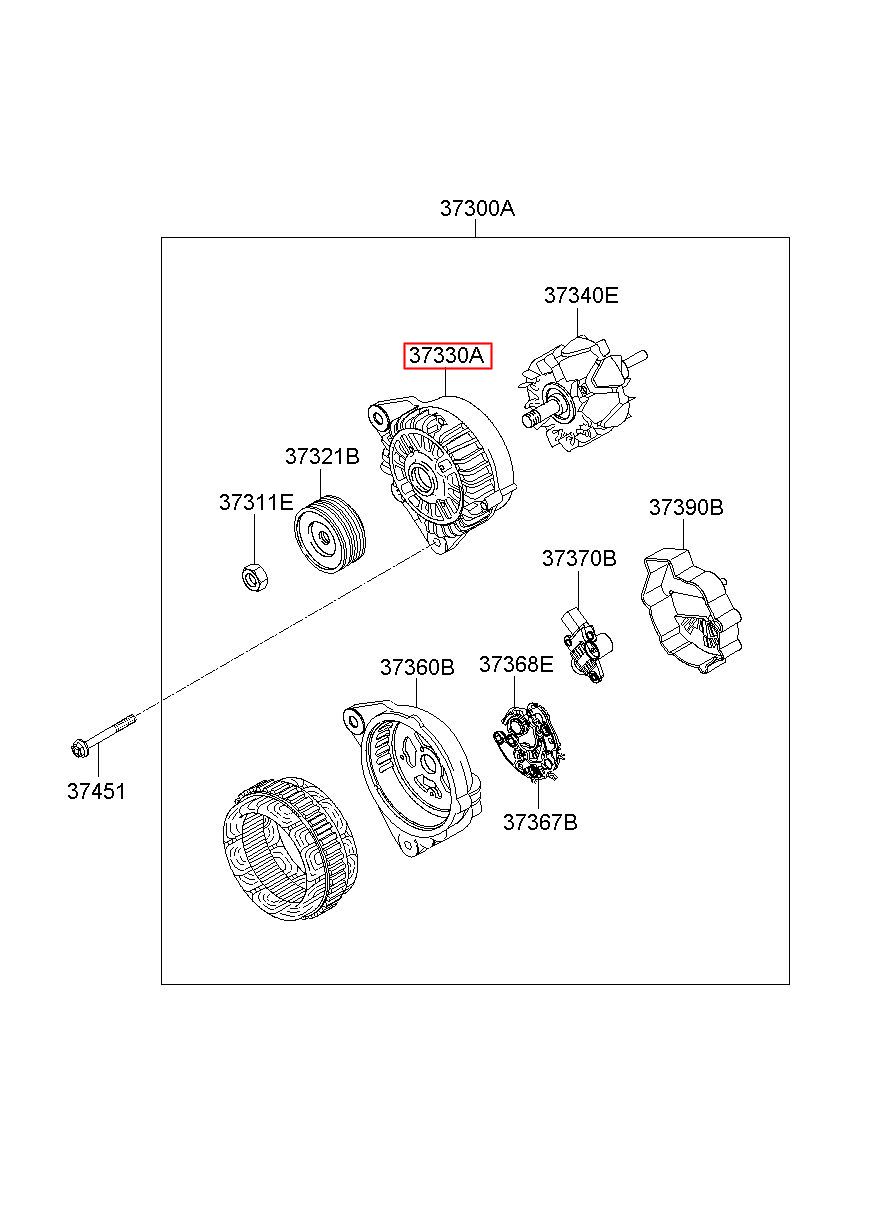 37300A

37340E

37330A

37321B

37311E

37390B

37370B

37360B

37368E

37451

37367B