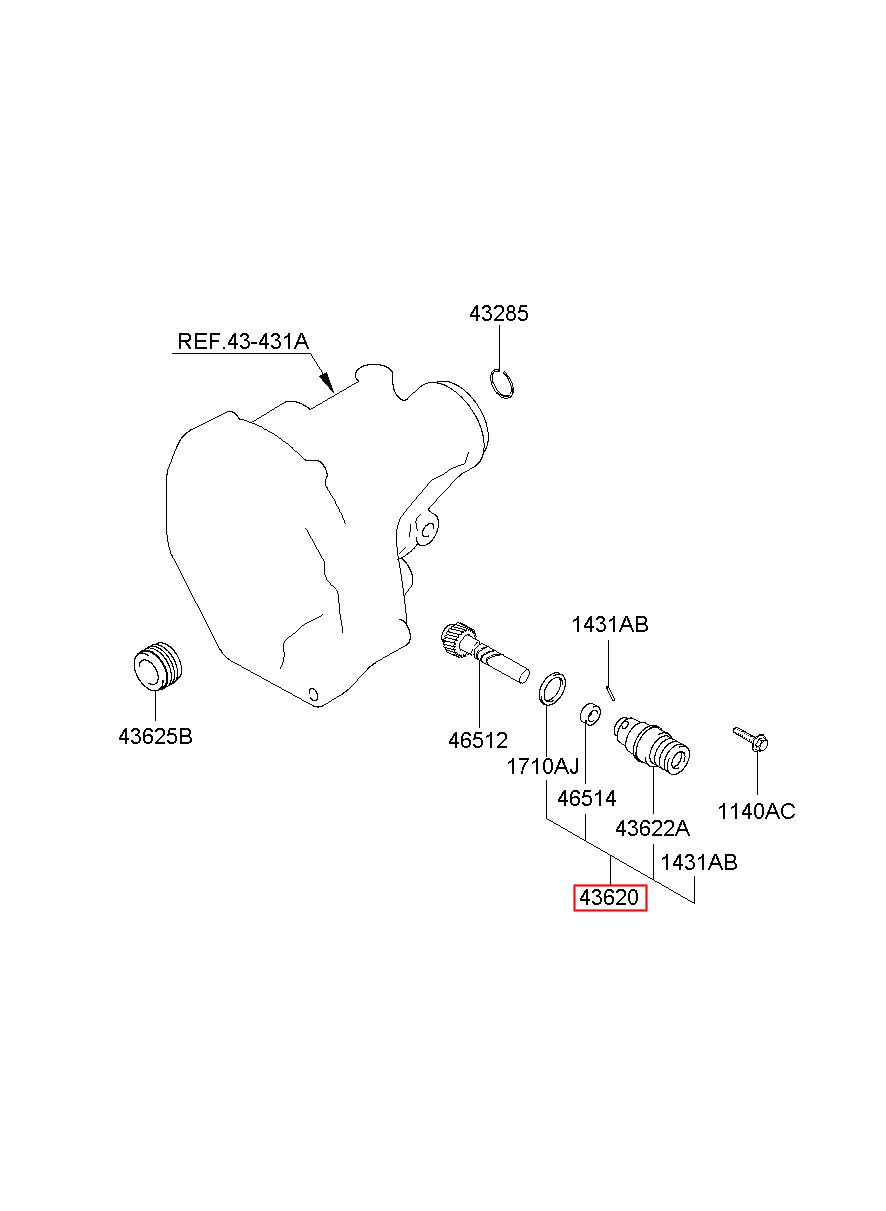 43285

REF.43-431A

1431AB

43625B

46512

1710AJ

46514

43622A

1140AC

1431AB

43620