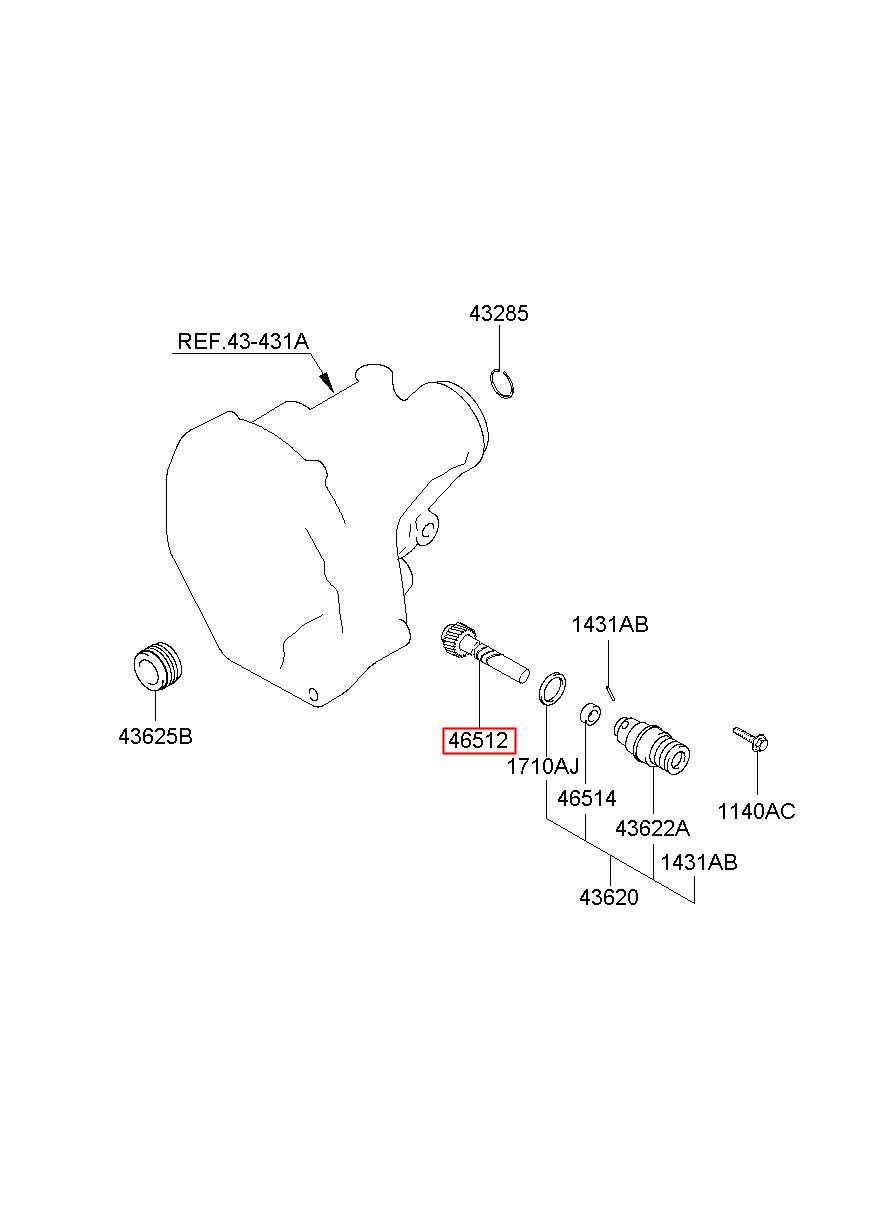 REF.43-431A

43285

1431AB

43625B

46512

1710AJ

46514

43622A

1140AC

1431AB

43620