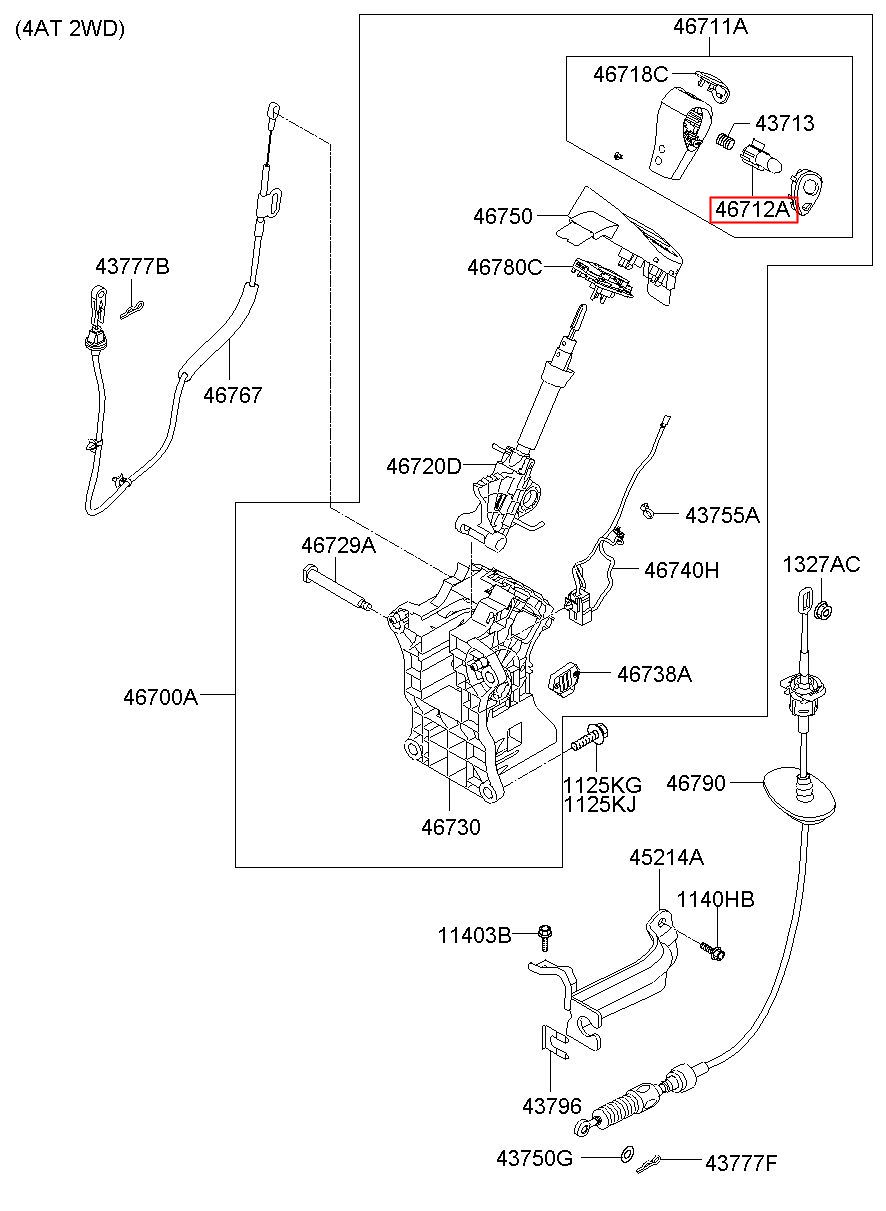 (4AT 2WD)

46711A
46718C
43713
46712A
46750
46780C
43777B
46767
46720D
43755A
46729A
46740H
1327AC
46700A
46738A
1125KG
1125KJ
46790
46730
45214A
1140HB
11403B
43796
43750G
43777F