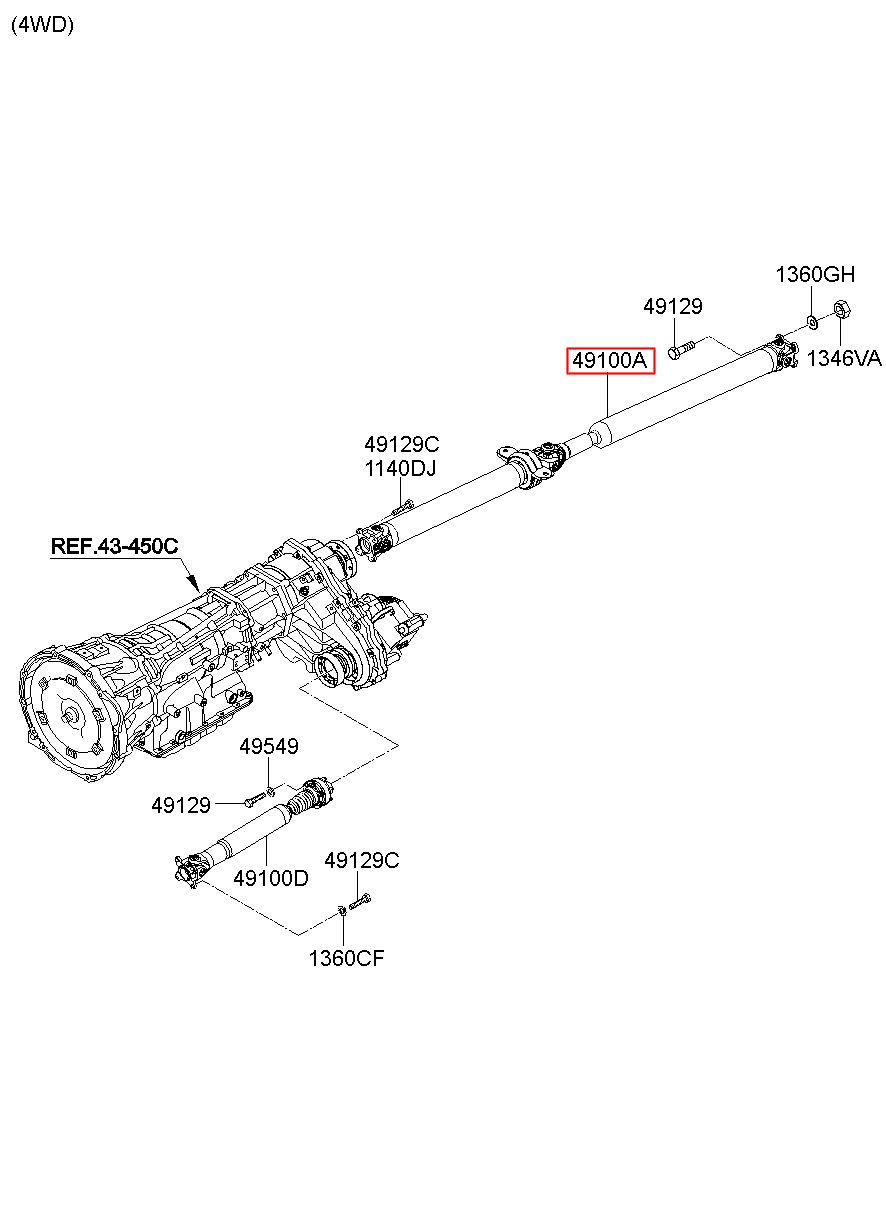 (4WD)

1360GH

49129

49100A

1346VA

49129C
1140DJ

REF.43-450C

49549

49129

49100D

49129C

1360CF