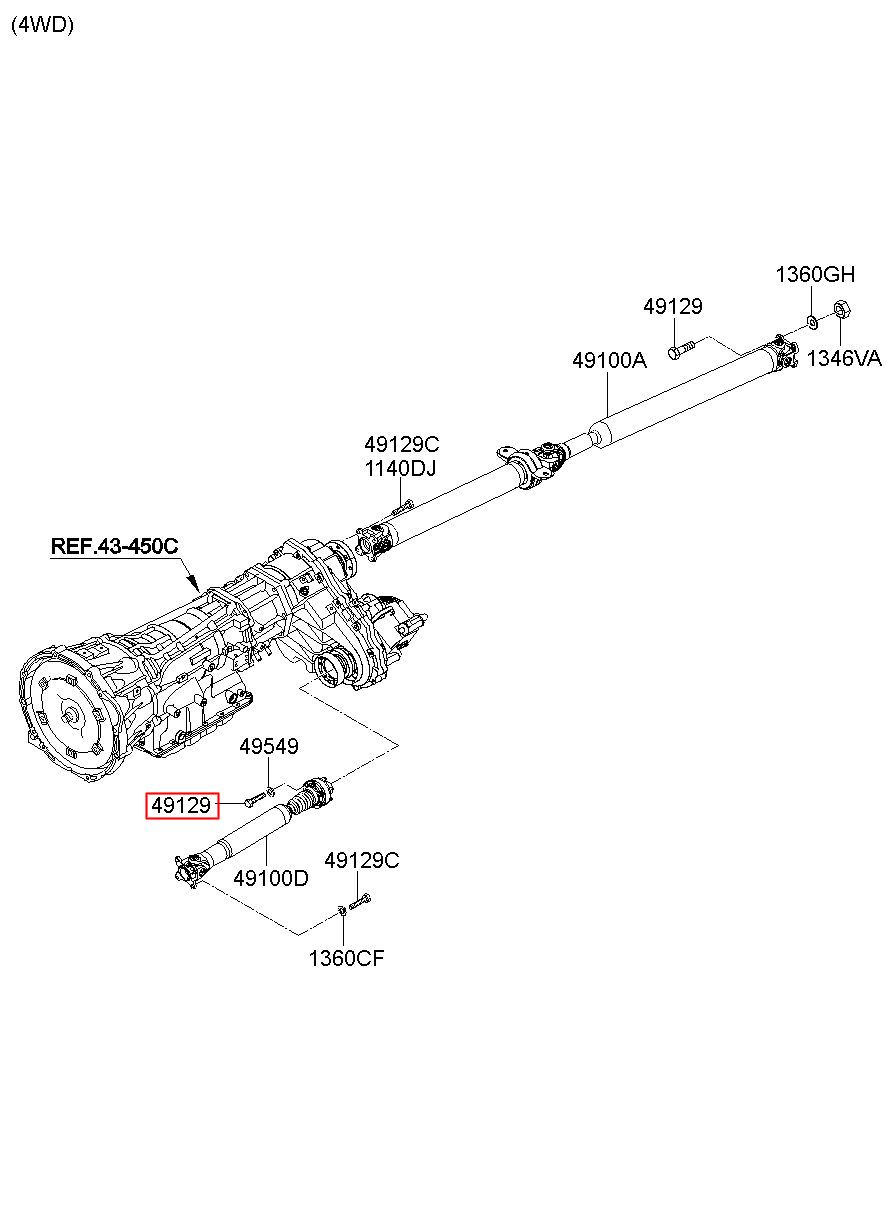 (4WD)

1360GH
49129
49100A
1346VA
49129C
1140DJ
REF.43-450C
49549
49129
49100D
49129C
1360CF