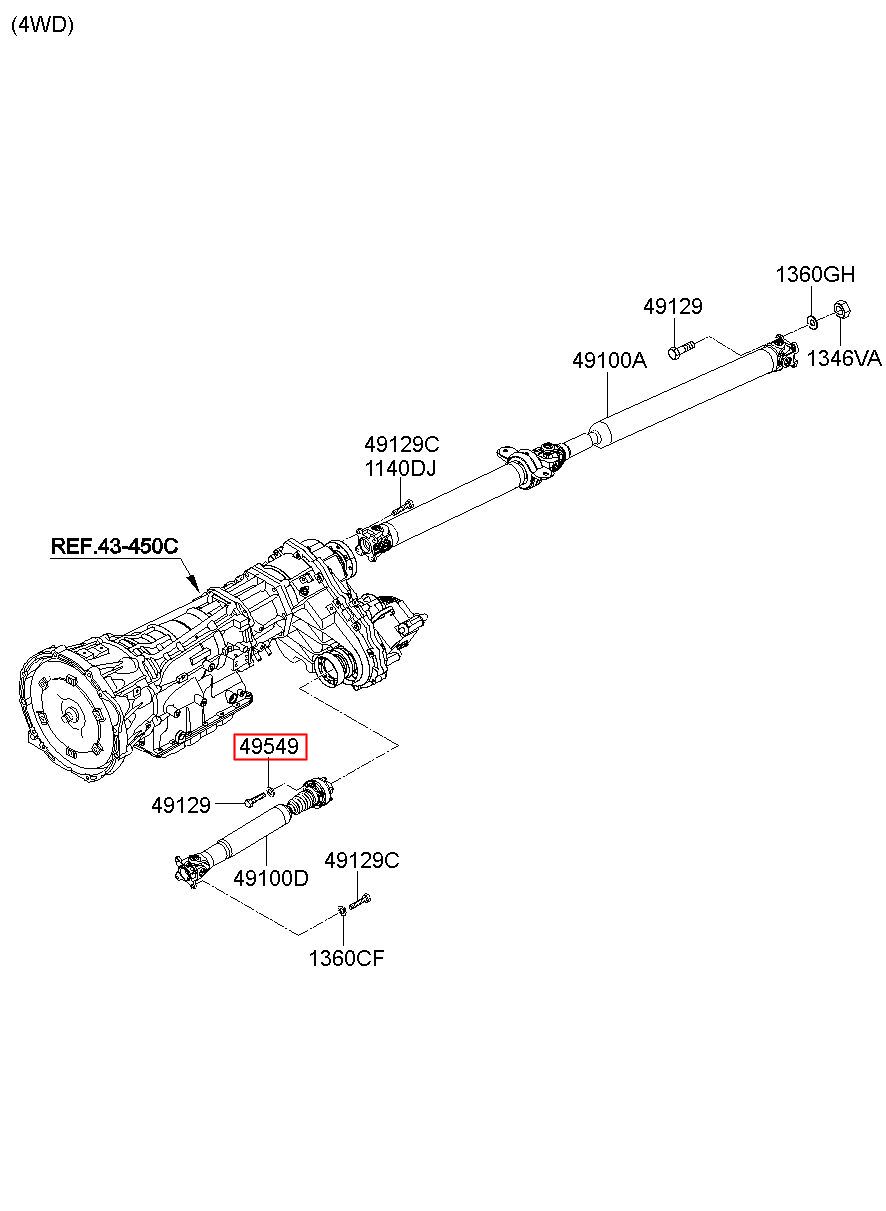 (4WD)

1360GH

49129

49100A

1346VA

49129C
1140DJ

REF.43-450C

49549

49129

49100D

49129C

1360CF