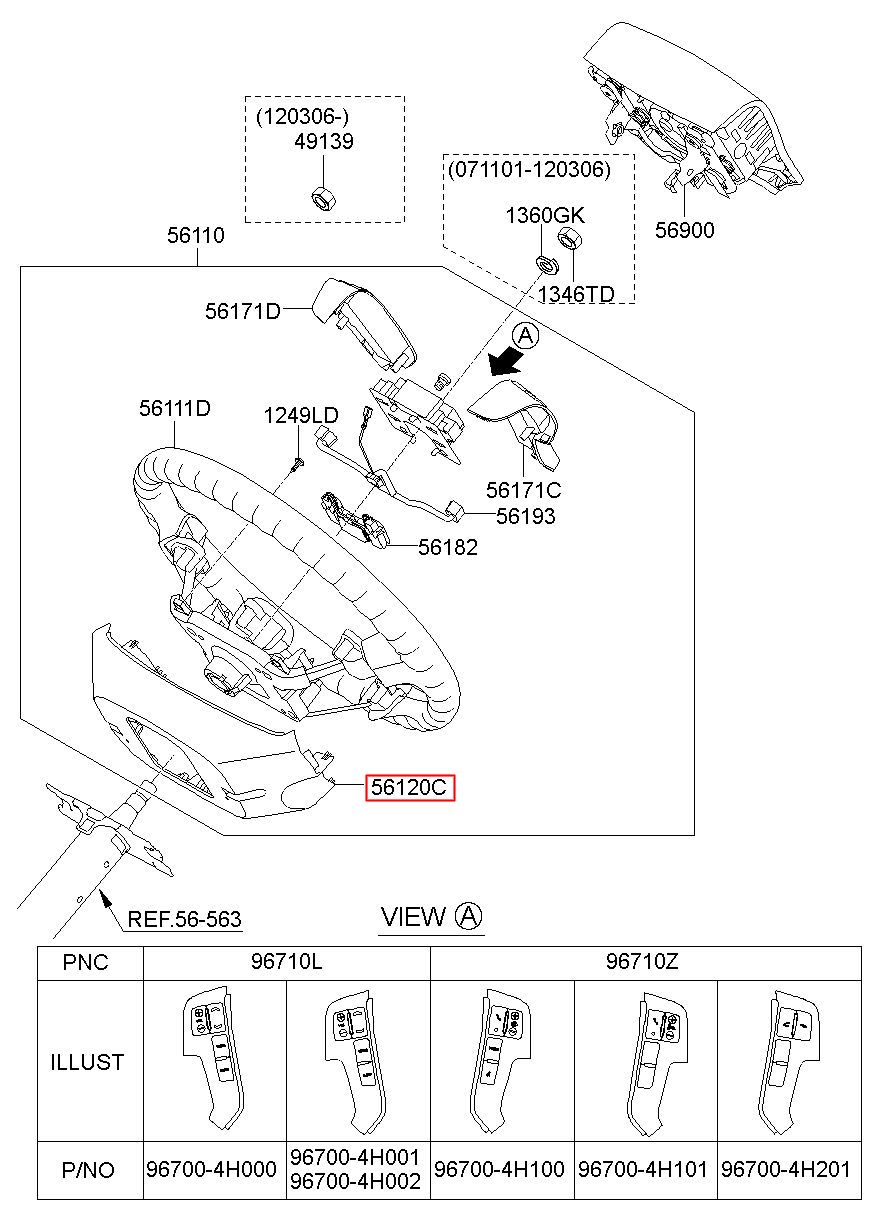 (120306-)
49139

(071101-120306)
1360GK
1346TD

56900

56110

56171D

A

56111D

1249LD

56171C

56193

56182

56120C

REF.56-563

VIEW A

| PNC | 96710L | | 96710Z | | |
|---|---|---|---|---|---|
| ILLUST | | | | | |
| P/NO | 96700-4H000 | 96700-4H001 96700-4H002 | 96700-4H100 | 96700-4H101 | 96700-4H201 |