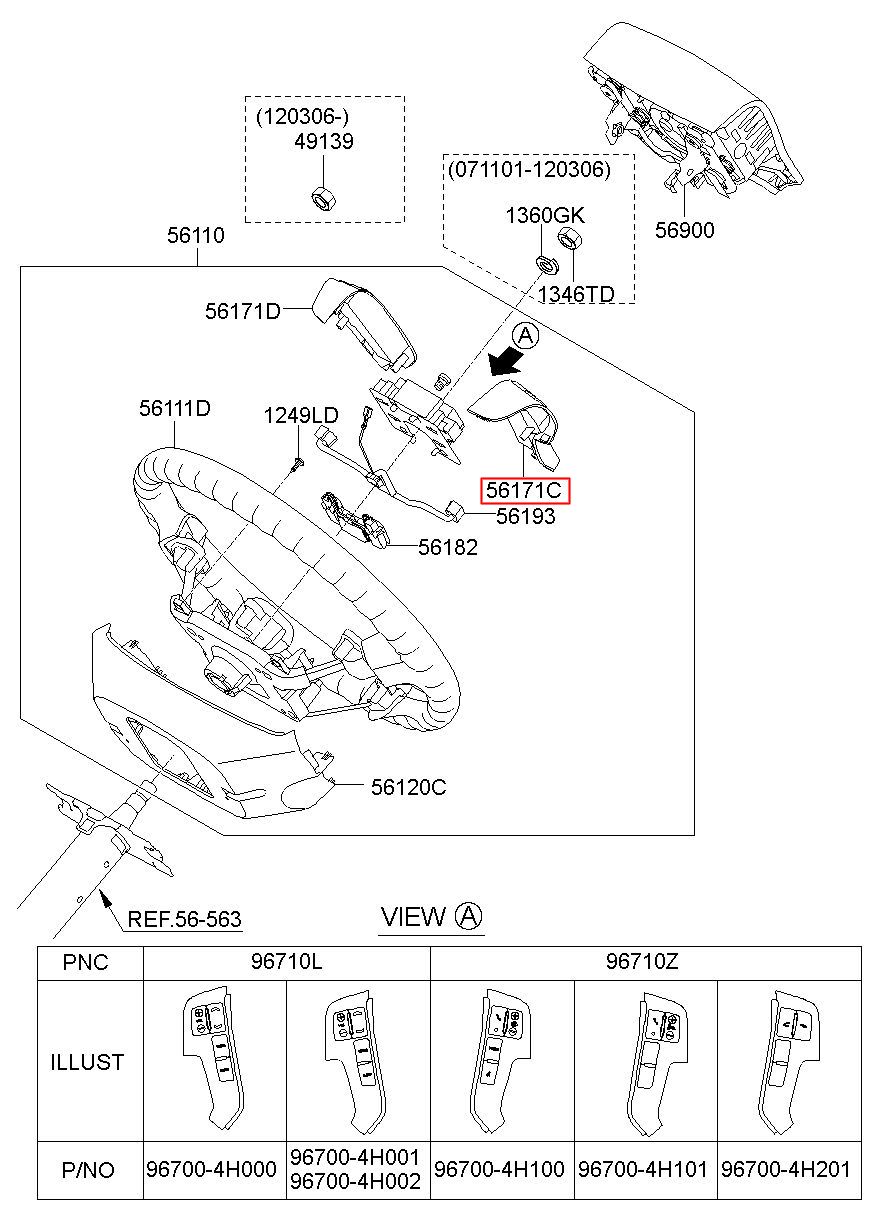 (120306-)
49139

(071101-120306)
1360GK
1346TD

56900

56110

56171D

A

56111D

1249LD

56171C

56193

56182

56120C

REF.56-563

VIEW A

| PNC | 96710L | | 96710Z | | |
|---|---|---|---|---|---|
| ILLUST | | | | | |
| P/NO | 96700-4H000 | 96700-4H001 96700-4H002 | 96700-4H100 | 96700-4H101 | 96700-4H201 |