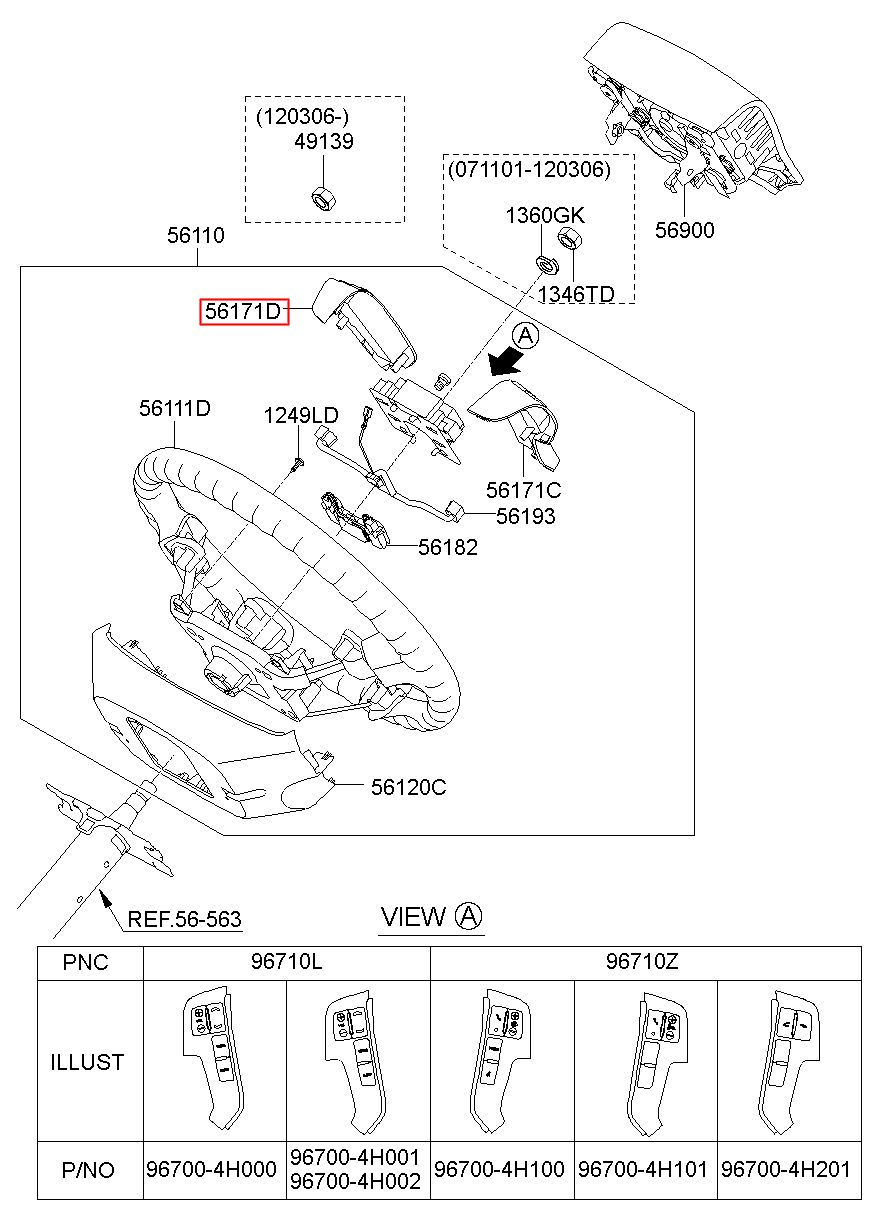 (120306-)
49139

(071101-120306)
1360GK
1346TD

56900

56110

56171D

A

56111D

1249LD

56171C

56193

56182

56120C

REF.56-563

VIEW A

| PNC | 96710L | | 96710Z | | |
|---|---|---|---|---|---|
| ILLUST | | | | | |
| P/NO | 96700-4H000 | 96700-4H001 96700-4H002 | 96700-4H100 | 96700-4H101 | 96700-4H201 |