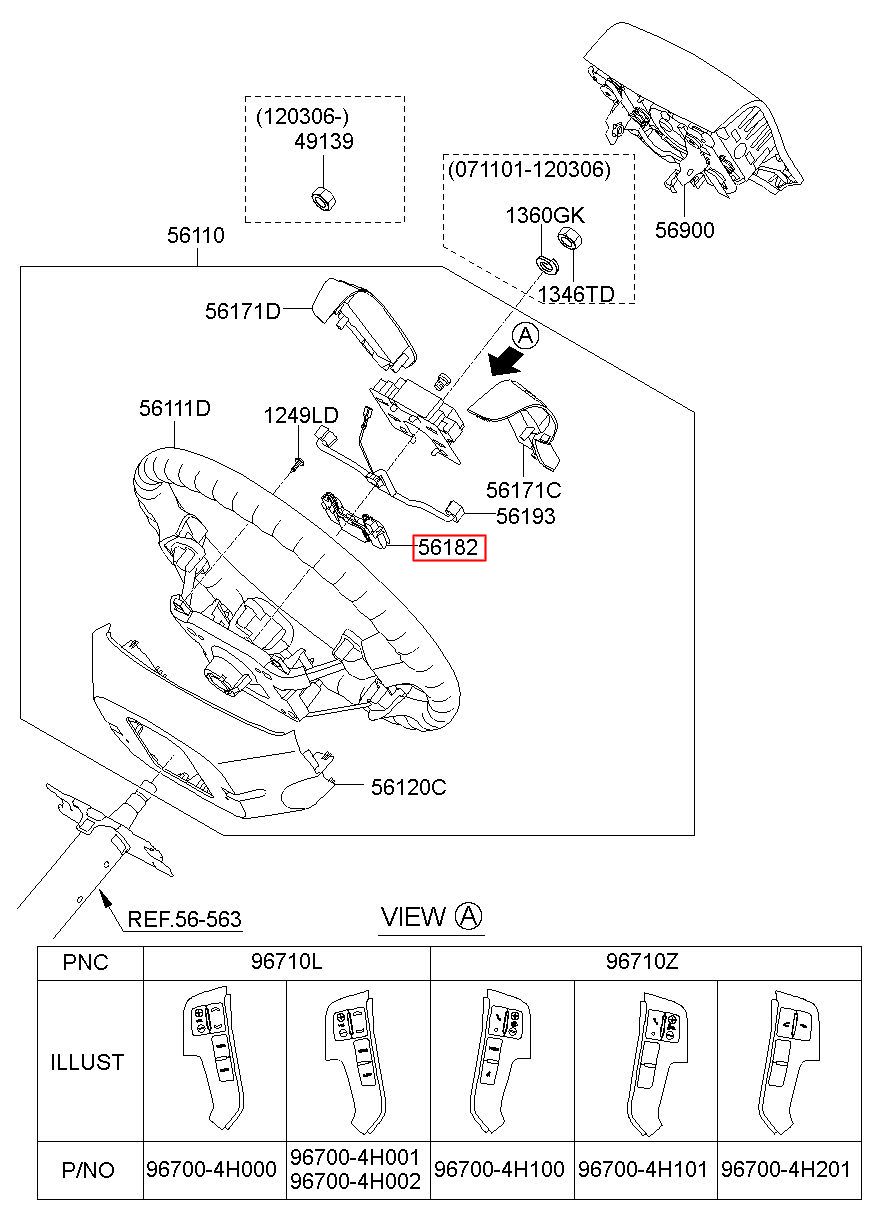 (120306-)
49139

(071101-120306)
1360GK
1346TD

56900

56110

56171D

A

56111D

1249LD

56171C

56193

56182

56120C

REF.56-563

VIEW A

| PNC | 96710L | | 96710Z | | |
|---|---|---|---|---|---|
| ILLUST | | | | | |
| P/NO | 96700-4H000 | 96700-4H001 96700-4H002 | 96700-4H100 | 96700-4H101 | 96700-4H201 |