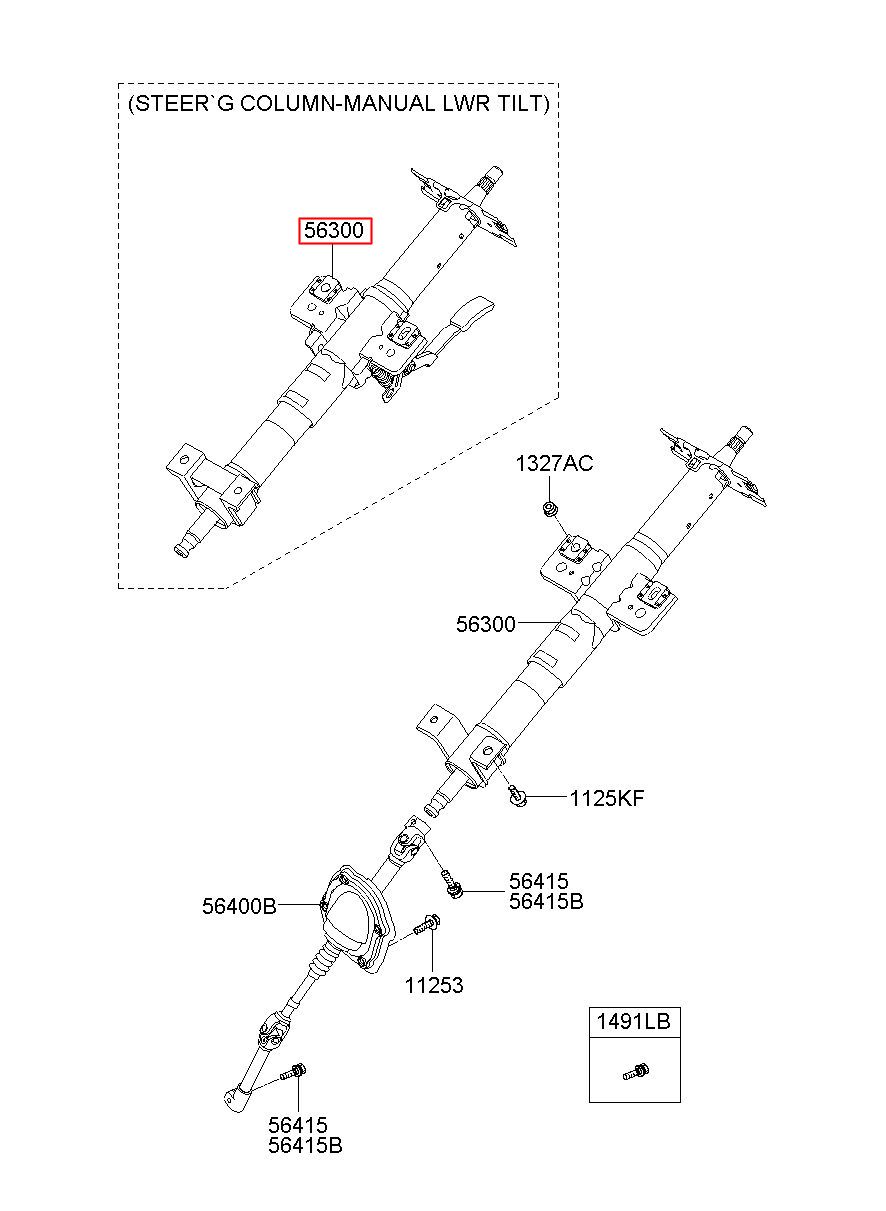 (STEER`G COLUMN-MANUAL LWR TILT)

56300

1327AC

56300

1125KF

56415
56415B

56400B

11253

1491LB

56415
56415B