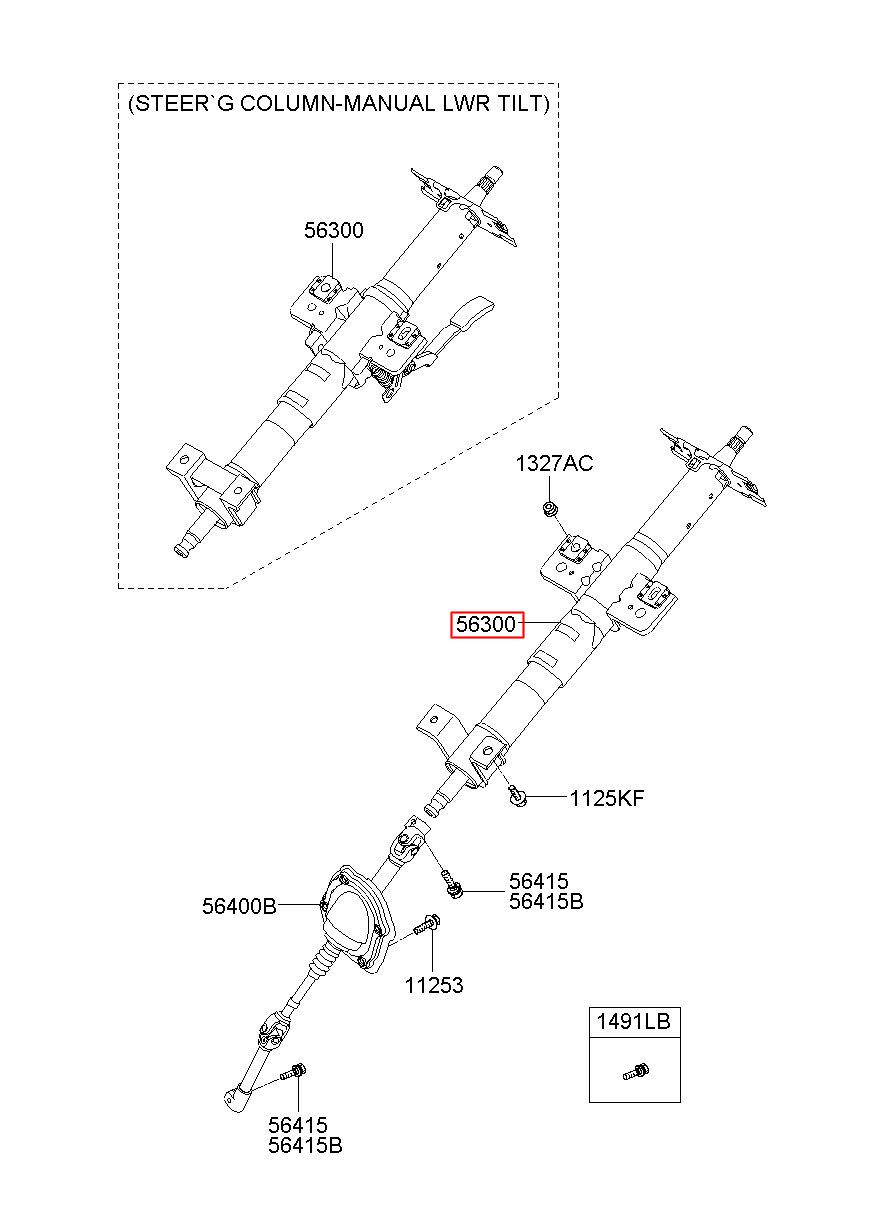 (STEER`G COLUMN-MANUAL LWR TILT)

56300

1327AC

56300

1125KF

56415
56415B

56400B

11253

1491LB

56415
56415B