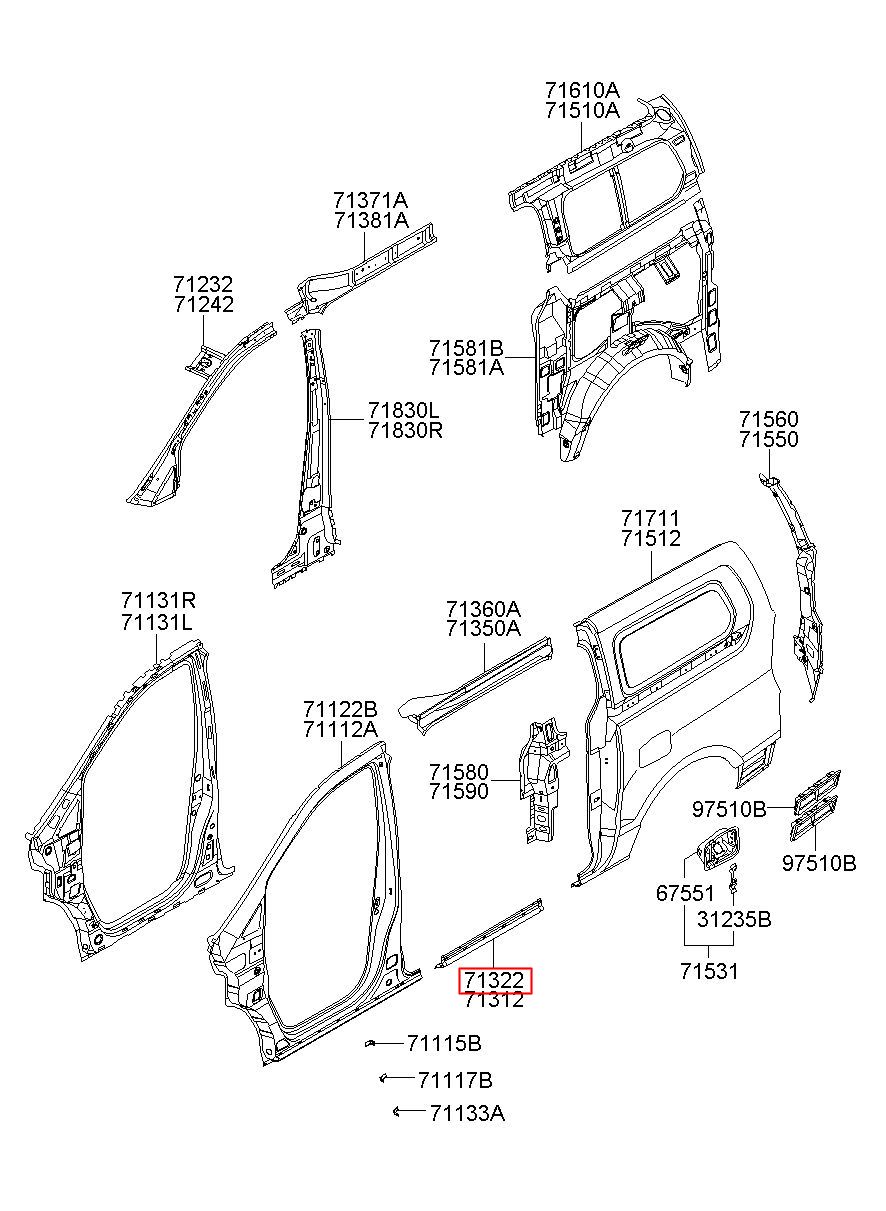 71610A
71510A

71371A
71381A

71232
71242

71581B
71581A

71830L
71830R

71560
71550

71711
71512

71131R
71131L

71360A
71350A

71122B
71112A

71580
71590

97510B

97510B

67551

31235B

71531

71322
71312

71115B

71117B

71133A