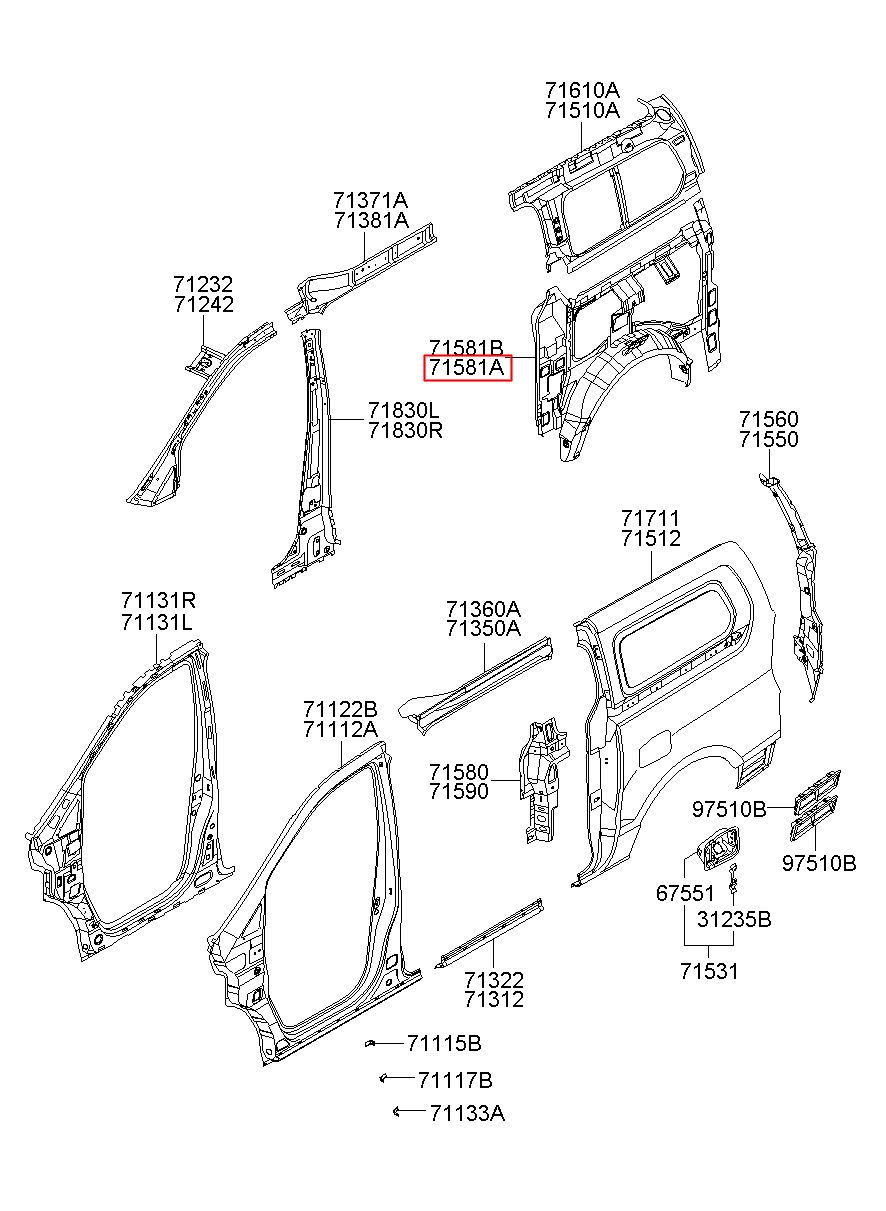 71610A
71510A

71371A
71381A

71232
71242

71581B
71581A

71830L
71830R

71560
71550

71711
71512

71131R
71131L

71360A
71350A

71122B
71112A

71580
71590

97510B

97510B

67551

31235B

71531

71322
71312

71115B

71117B

71133A