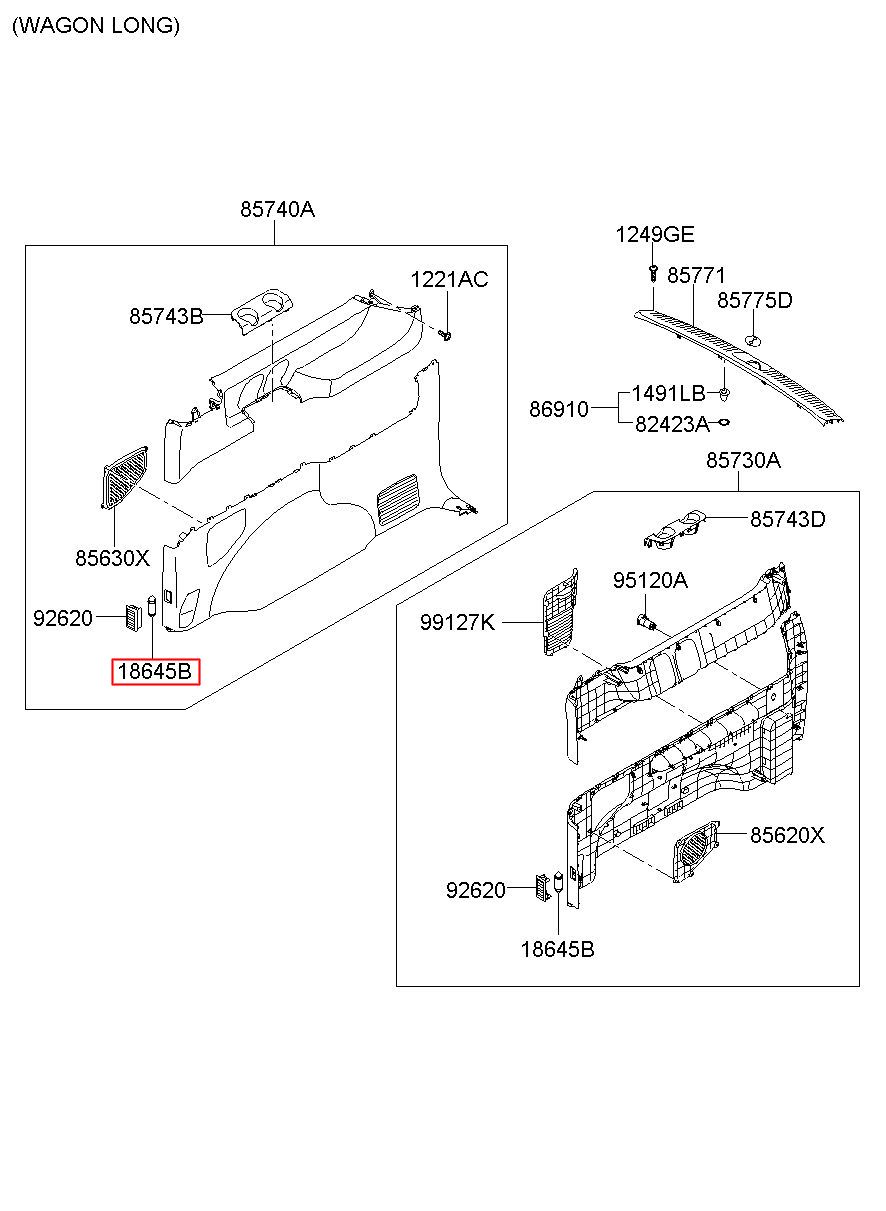 (WAGON LONG)

85740A

1221AC

85743B

85630X

92620

18645B

1249GE

85771

85775D

86910

1491LB

82423A

85730A

85743D

95120A

99127K

85620X

92620

18645B