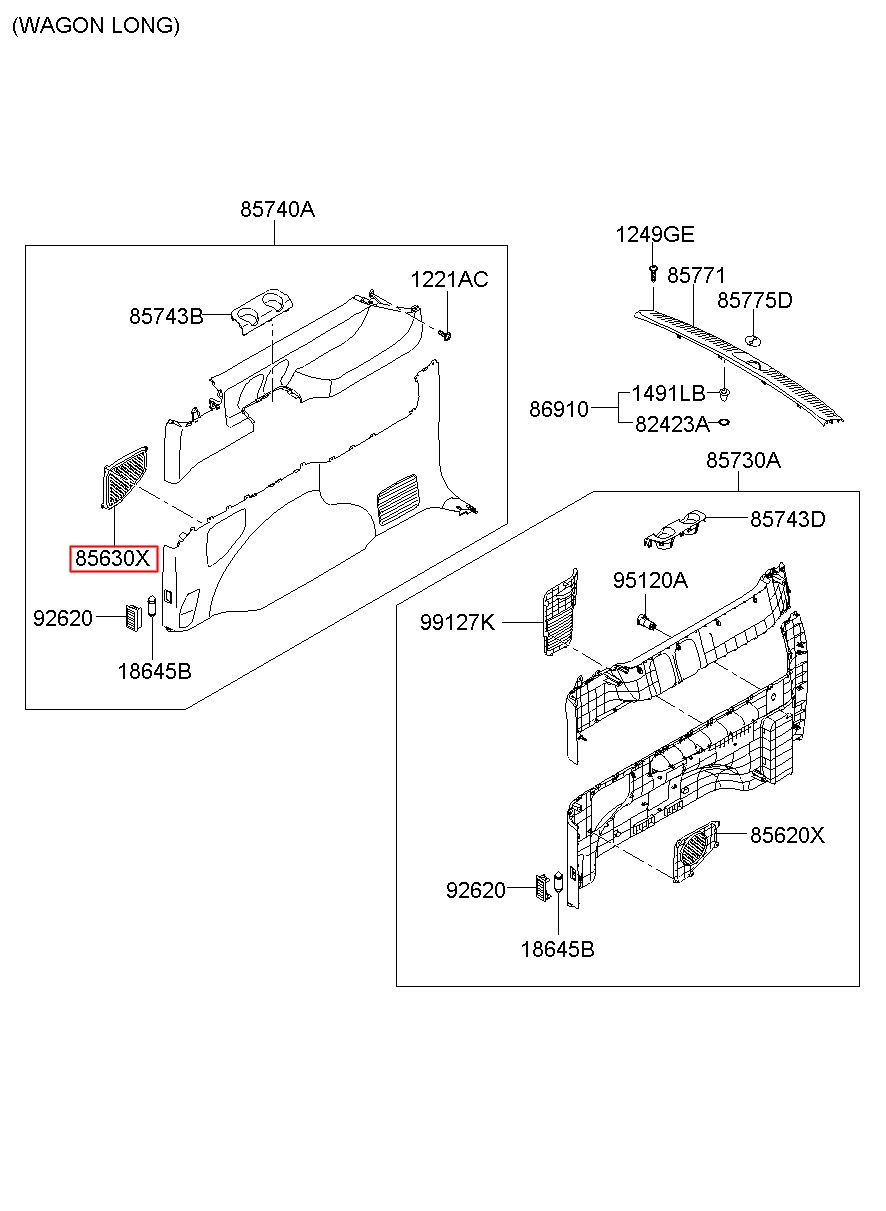 (WAGON LONG)

85740A

1221AC

85743B

85630X

92620

18645B

1249GE

85771

85775D

1491LB

86910

82423A

85730A

85743D

95120A

99127K

85620X

92620

18645B