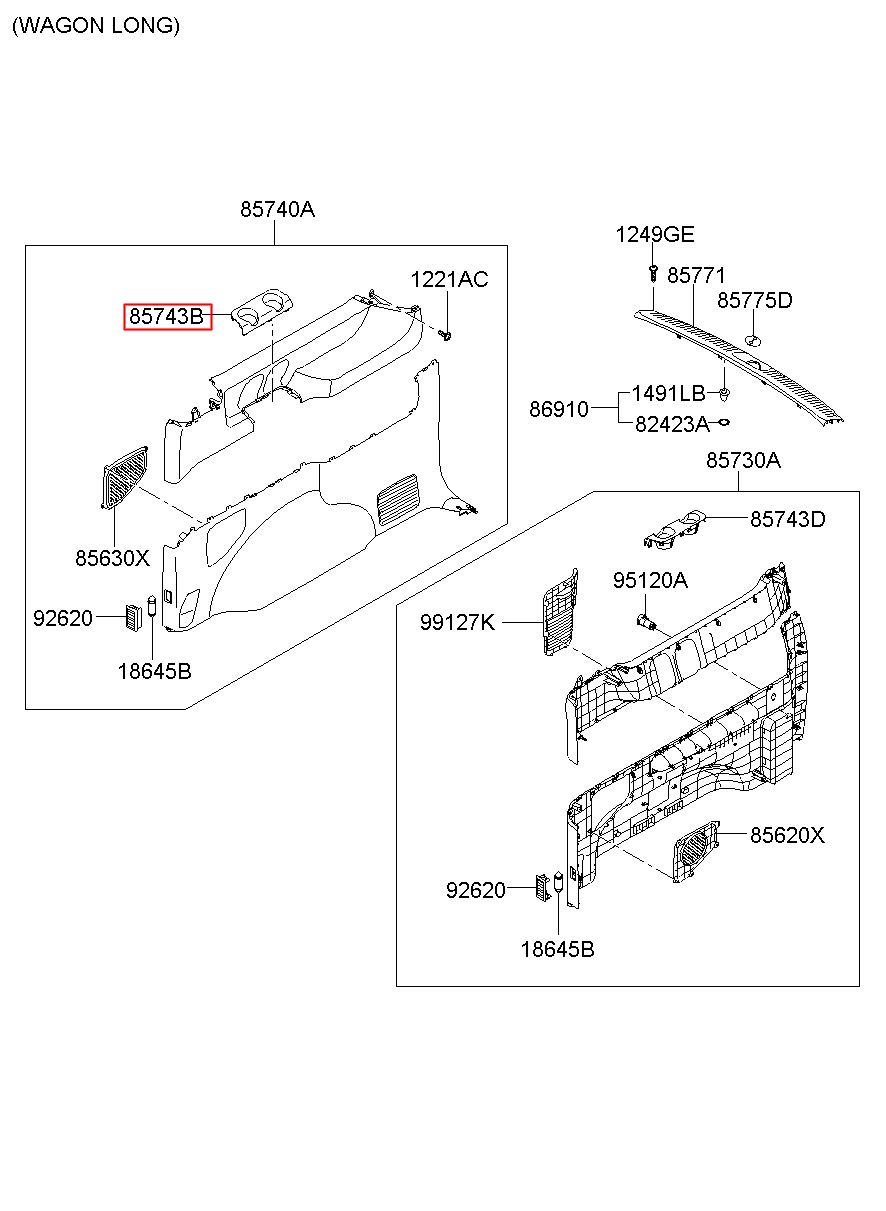 (WAGON LONG)

85740A
85743B
1221AC
85630X
92620
18645B

1249GE
85771
85775D
86910
1491LB
82423A

85730A
85743D
95120A
99127K
85620X
92620
18645B