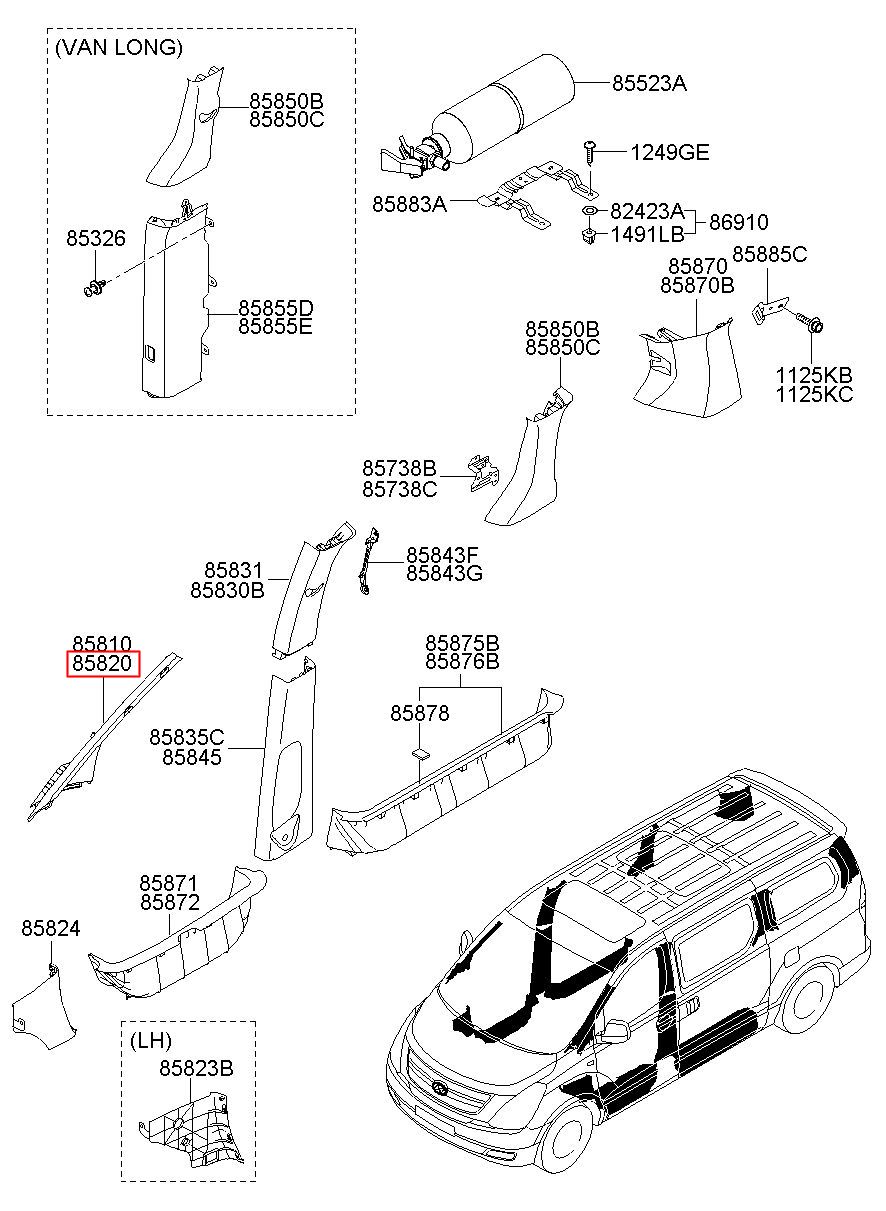 (VAN LONG)
85850B
85850C
85326
85855D
85855E
85523A
1249GE
85883A
82423A
1491LB
86910
85870
85870B
85885C
1125KB
1125KC
85850B
85850C
85738B
85738C
85831
85830B
85843F
85843G
85810
85820
85835C
85845
85875B
85876B
85878
85871
85872
85824
(LH)
85823B