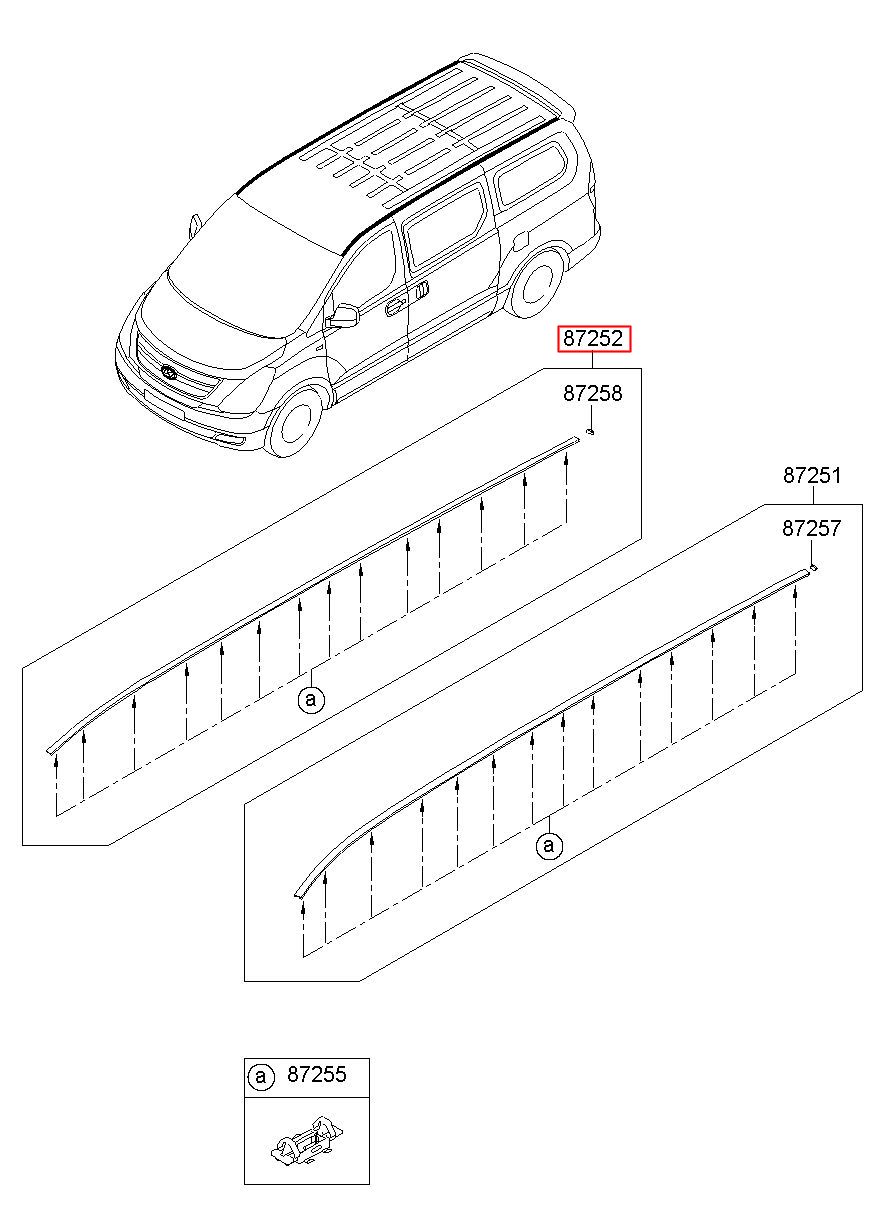 87252
87258
87251
87257
a
a
a 87255