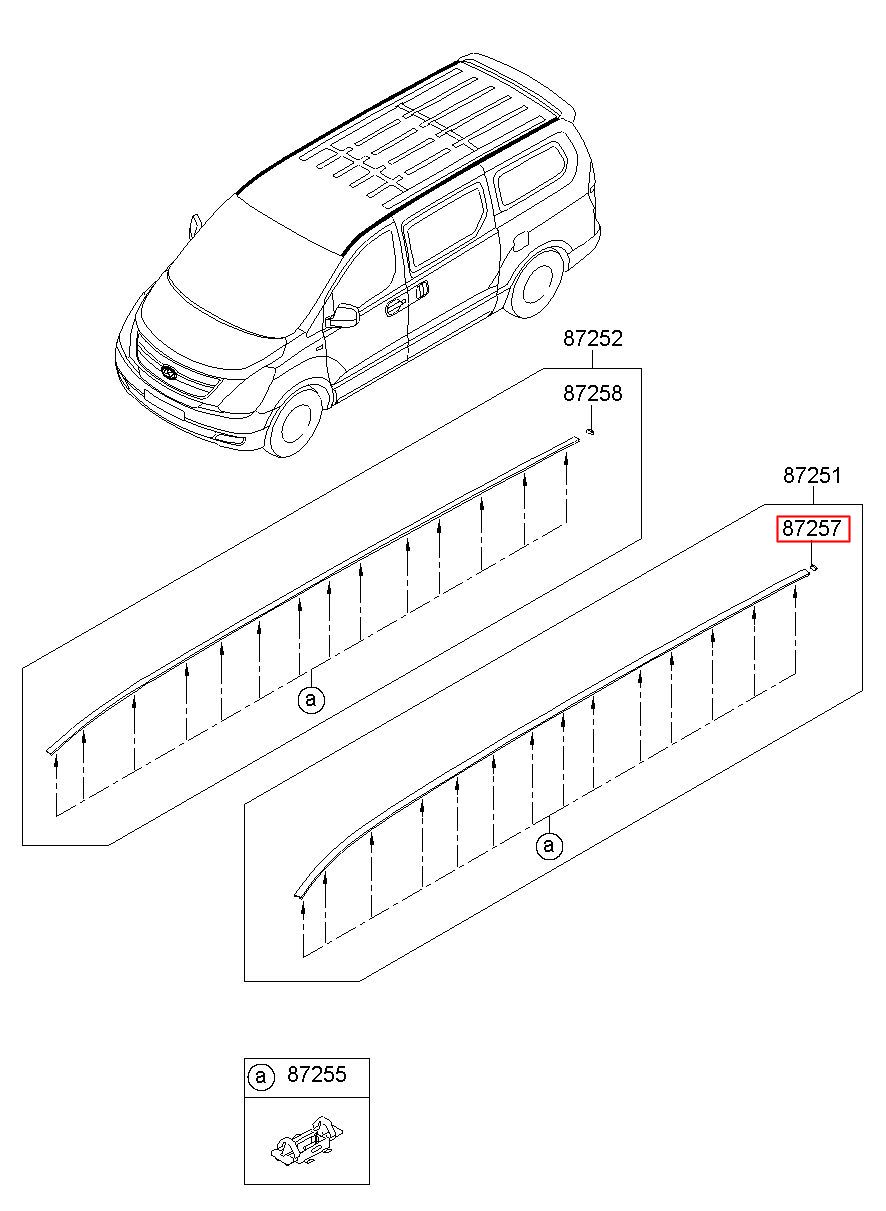 87252
87258
87251
87257
a
a
a 87255