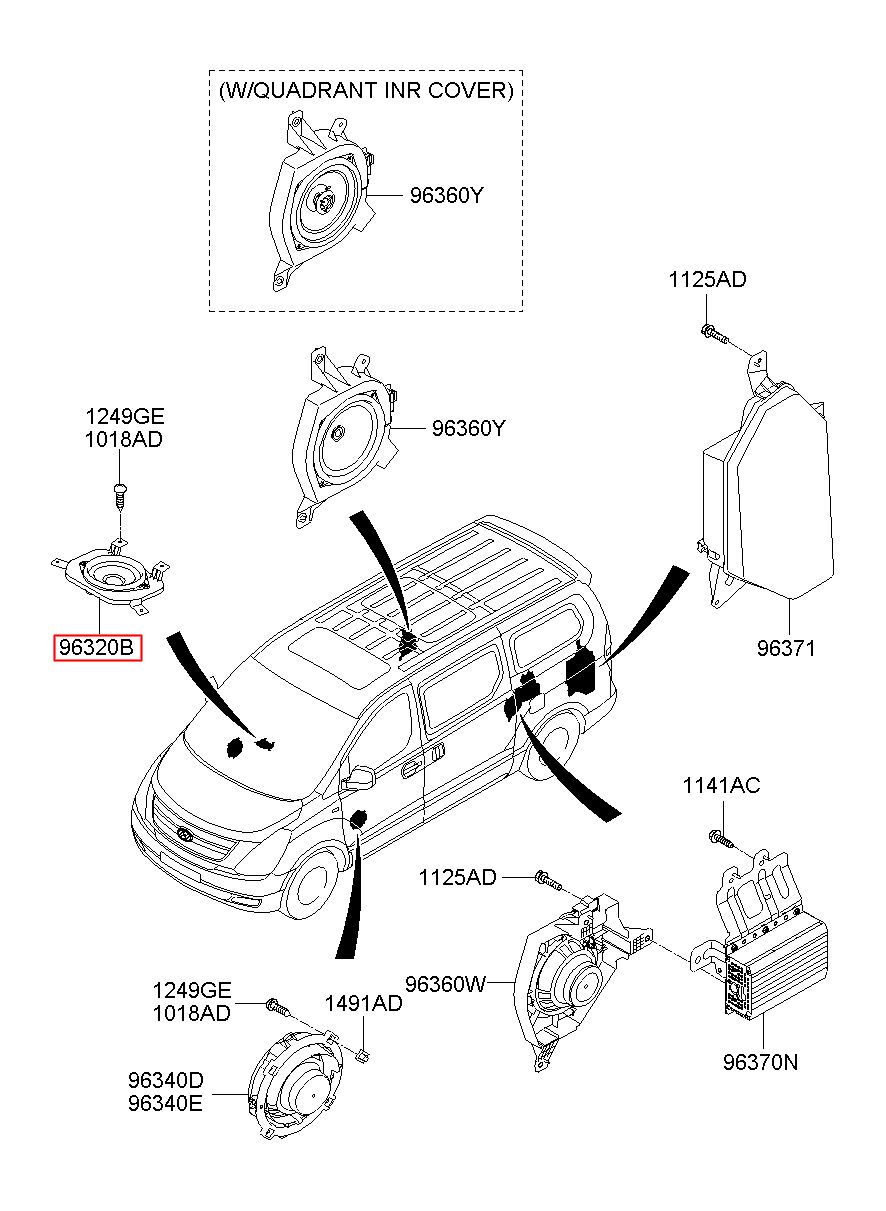 (W/QUADRANT INR COVER)
96360Y

1125AD

1249GE
1018AD

96360Y

96320B

96371

1141AC

1125AD

96360W

1249GE
1018AD

1491AD

96340D
96340E

96370N