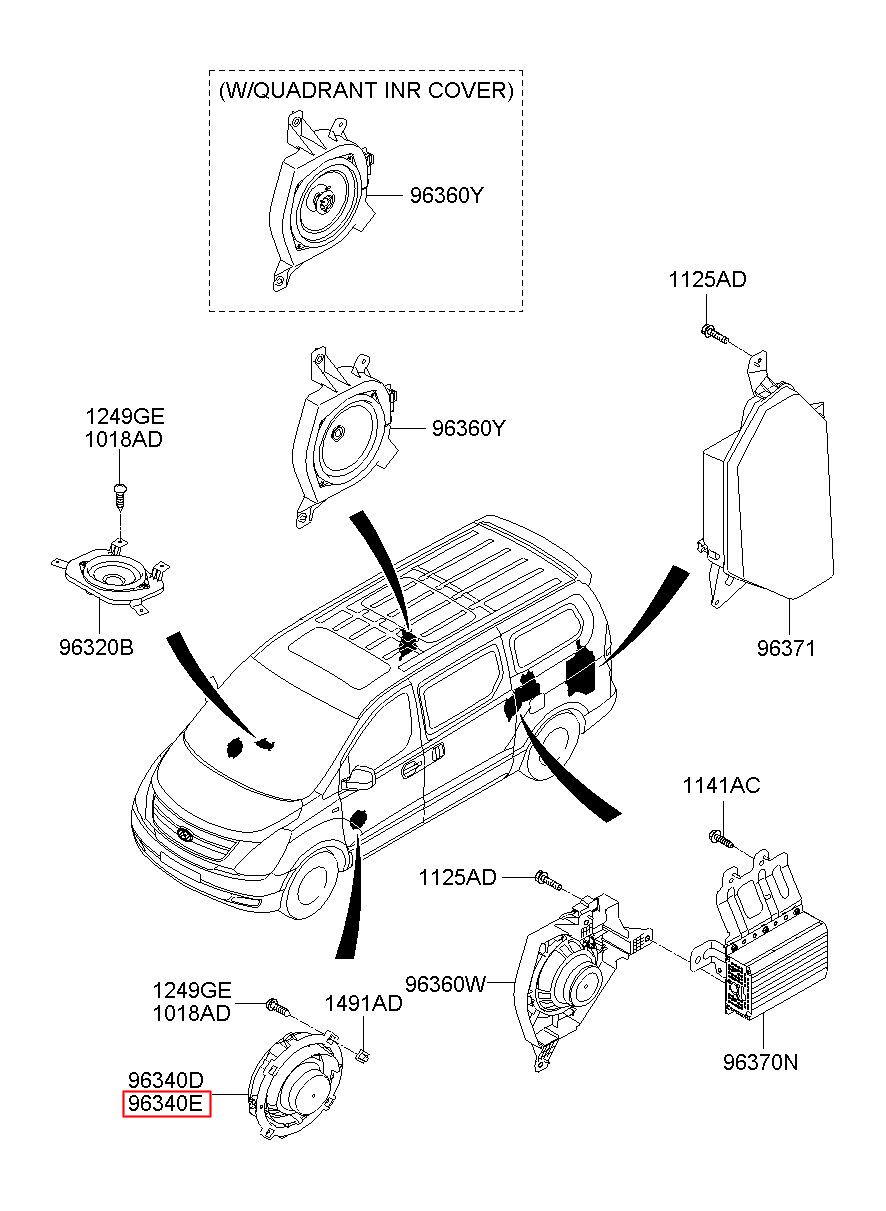 (W/QUADRANT INR COVER)
96360Y

1125AD

1249GE
1018AD

96360Y

96320B

96371

1141AC

1125AD

96360W

1249GE
1018AD

1491AD

96340D
96340E

96370N