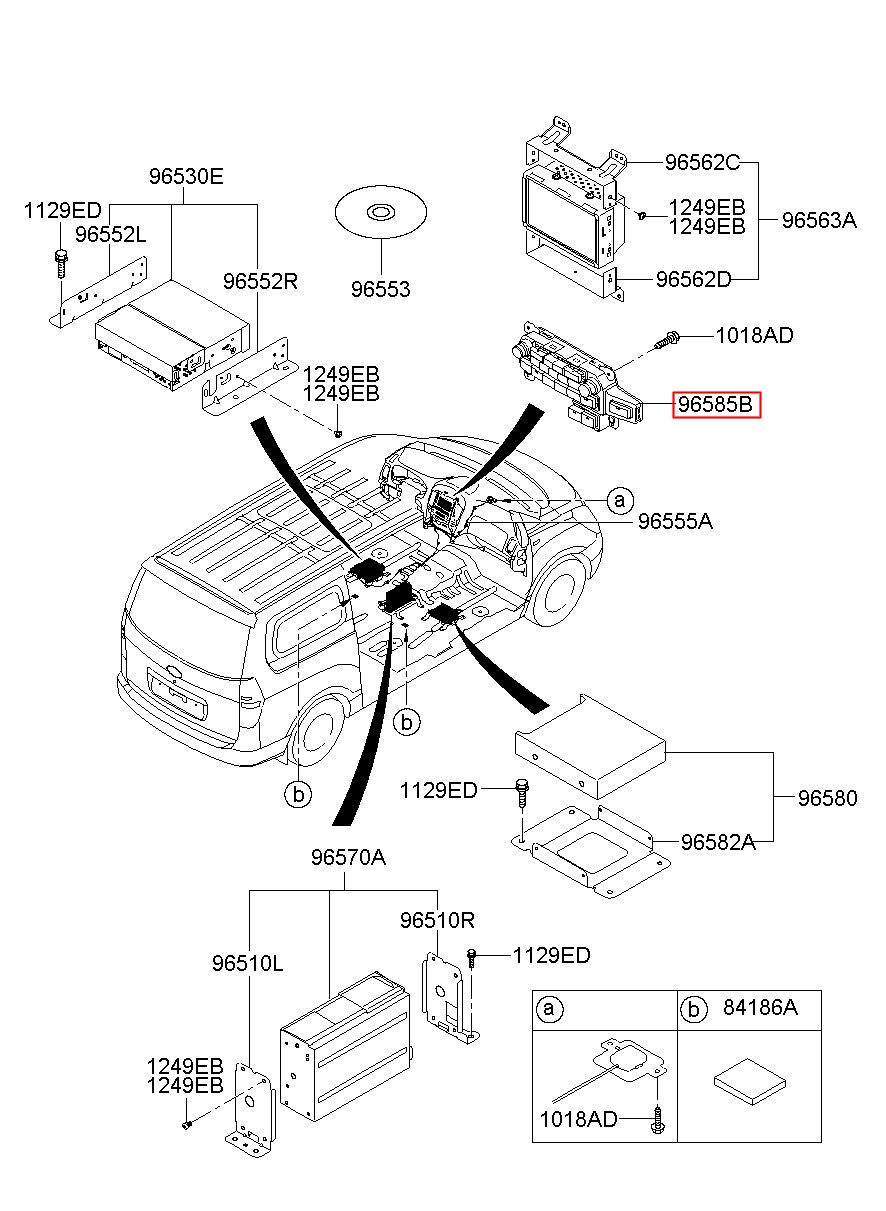 96530E
1129ED
96552L
96552R
1249EB
1249EB
96553
96562C
1249EB
1249EB
96563A
96562D
1018AD
96585B
a
96555A
b
b
1129ED
96580
96582A
96570A
96510R
1129ED
96510L
1249EB
1249EB
a
b
84186A
1018AD