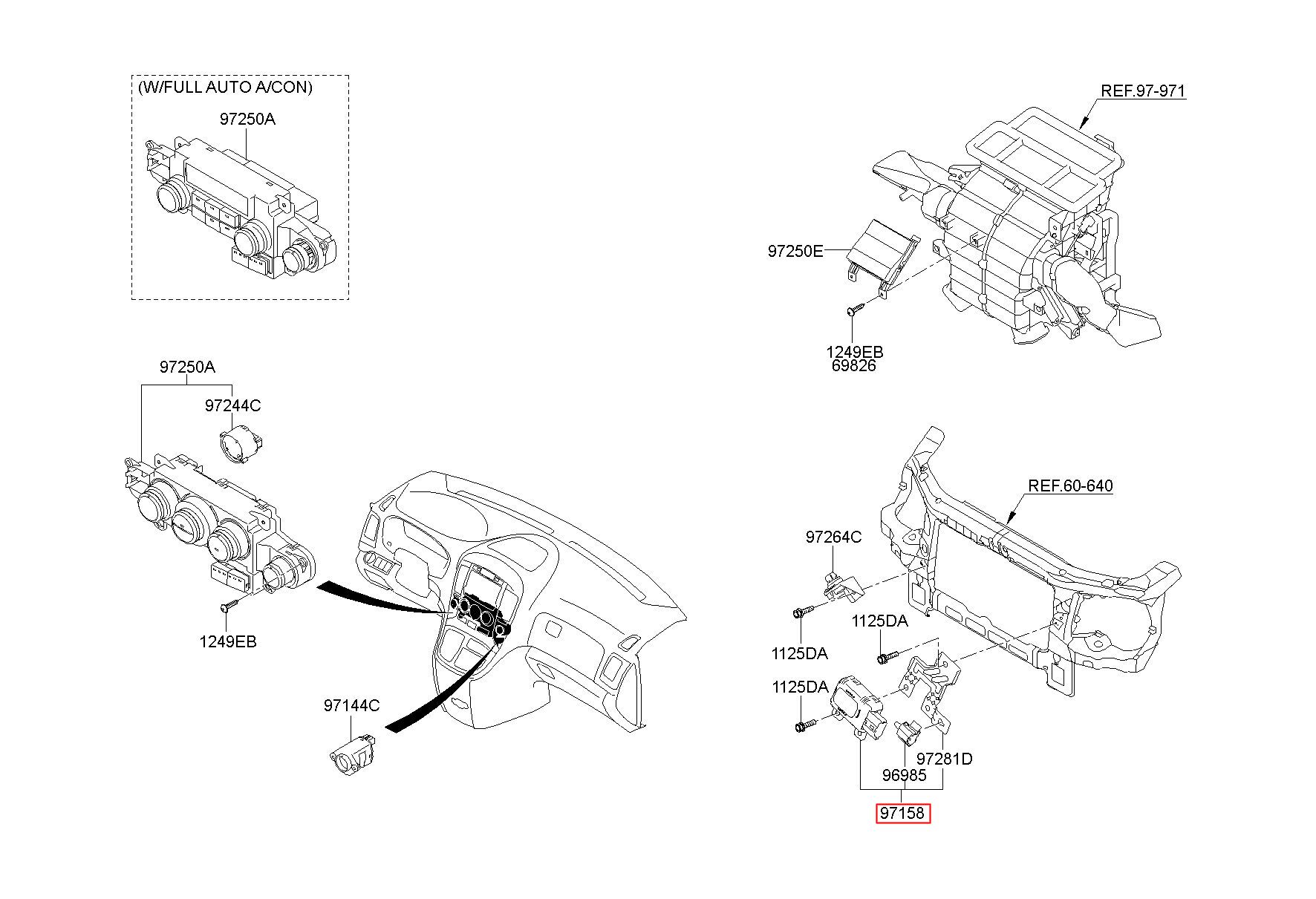 (W/FULL AUTO A/CON)
97250A

REF.97-971
97250E
1249EB
69826

97250A
97244C
1249EB
97144C

REF.60-640
97264C
1125DA
1125DA
1125DA
97281D
96985
97158