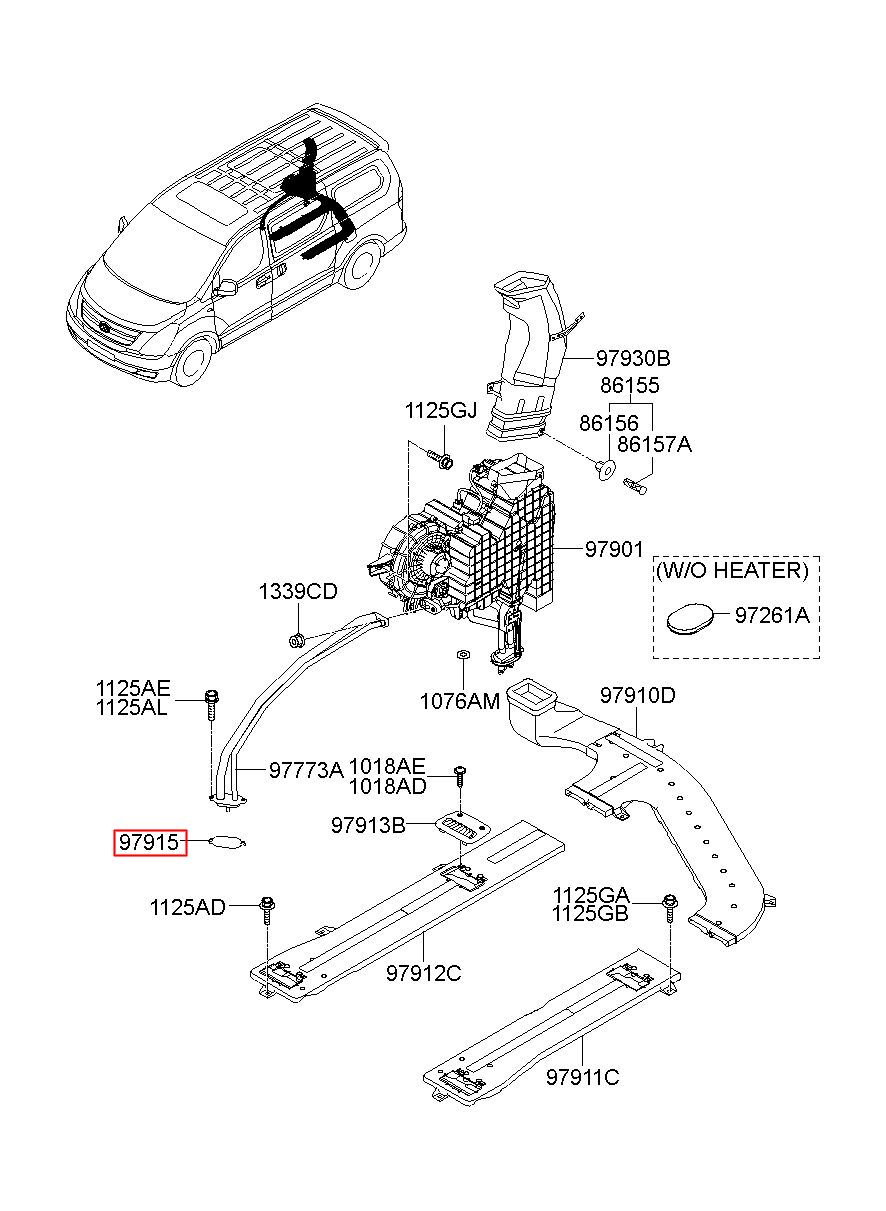 97930B
86155
1125GJ
86156
86157A
97901
(W/O HEATER)
97261A
1339CD
1125AE
1125AL
1076AM
97910D
97773A
1018AE
1018AD
97913B
97915
1125AD
1125GA
1125GB
97912C
97911C