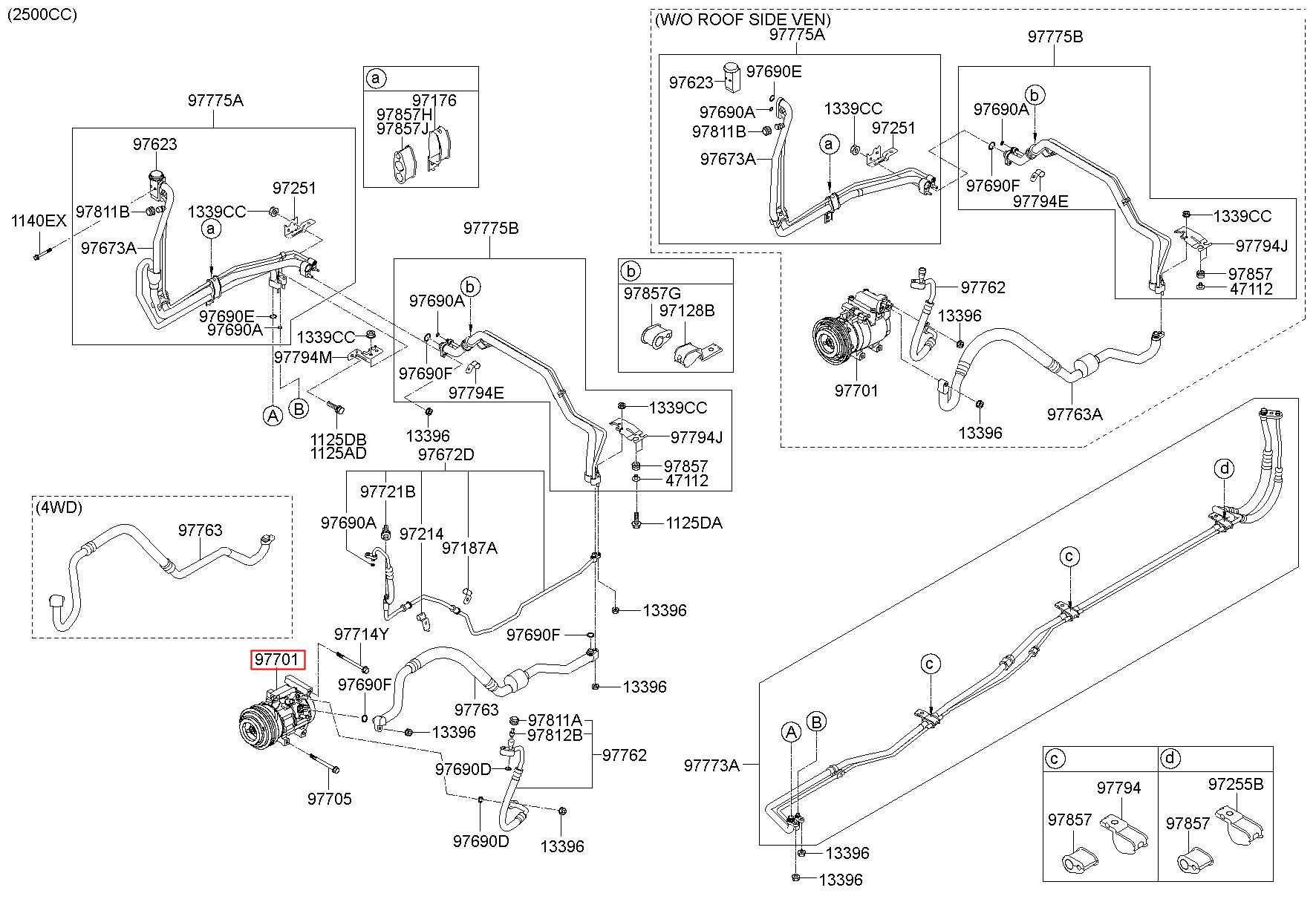 (2500CC)

97775A
97623
97811B
1140EX
97673A
1339CC
97251
a
97690E
97690A
1339CC
97794M
A
B
1125DB
1125AD

a
97176
97857H
97857J

97775B
97690A
b
97690F
97794E
13396
1339CC
97794J
97857
47112
1125DA

b
97857G
97128B

97672D
97721B
97690A
97214
97187A
13396
97690F
13396

(4WD)
97763

97714Y
97701
97690F
97763
13396
97811A
97812B
97762
97690D
97705
97690D
13396

(W/O ROOF SIDE VEN)
97775A
97623
97690E
97690A
97811B
97673A
1339CC
97251
a
97775B
97690A
b
97690F
97794E
1339CC
97794J
97857
47112
97762
13396
97701
13396
97763A

d
c
c
A
B
97773A
13396
13396

c
97794
97857
d
97255B
97857