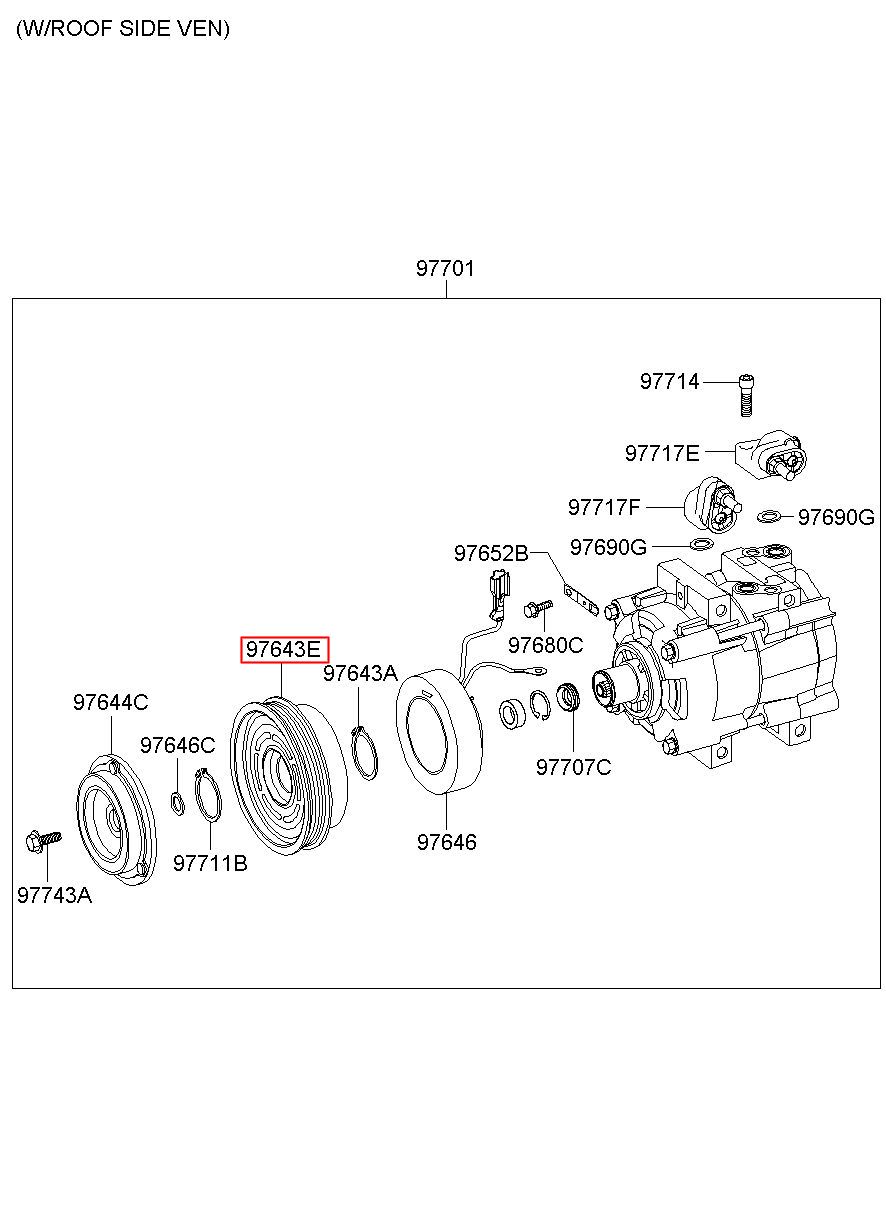 (W/ROOF SIDE VEN)

97701

97714

97717E

97717F

97690G

97690G

97652B

97680C

97643E

97643A

97644C

97646C

97707C

97711B

97646

97743A