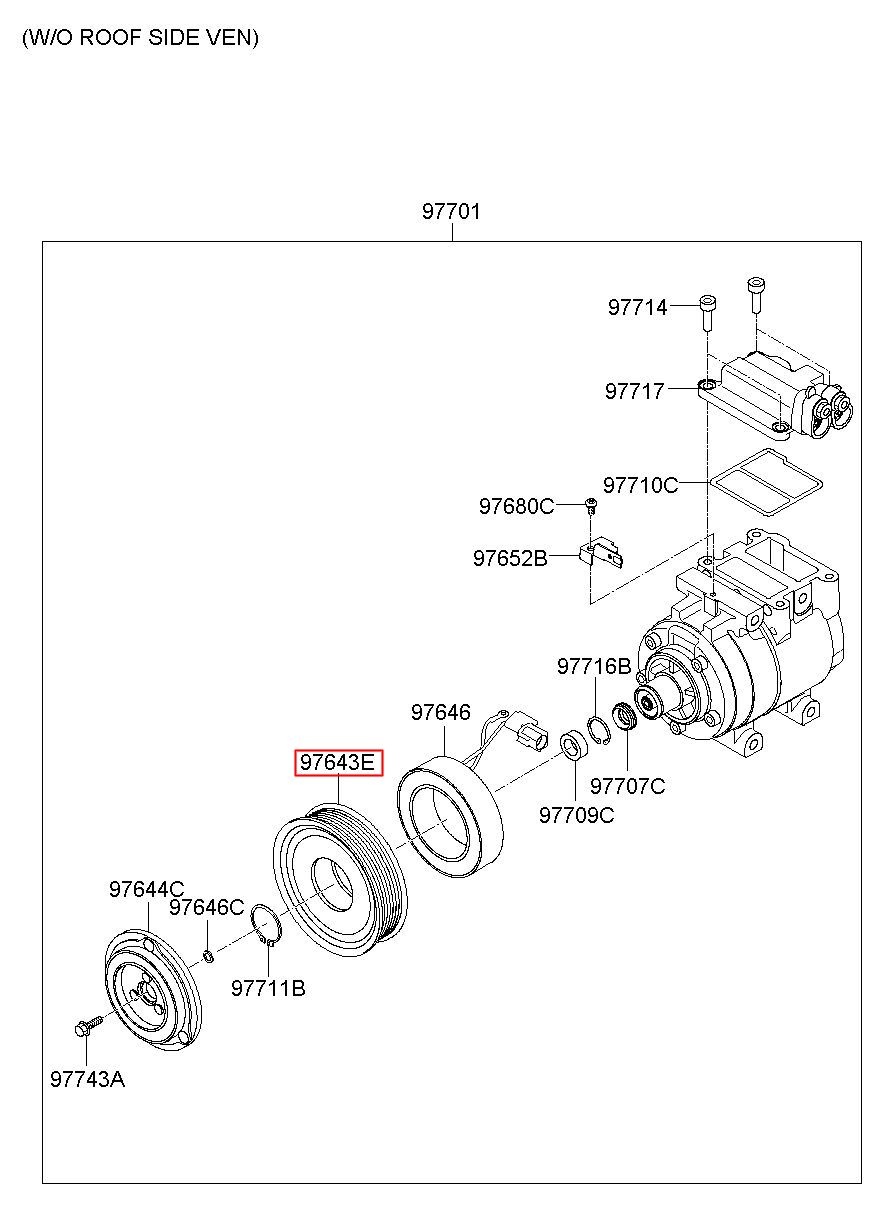 (W/O ROOF SIDE VEN)

97701

97714

97717

97710C

97680C

97652B

97716B

97646

97643E

97707C

97709C

97644C

97646C

97711B

97743A