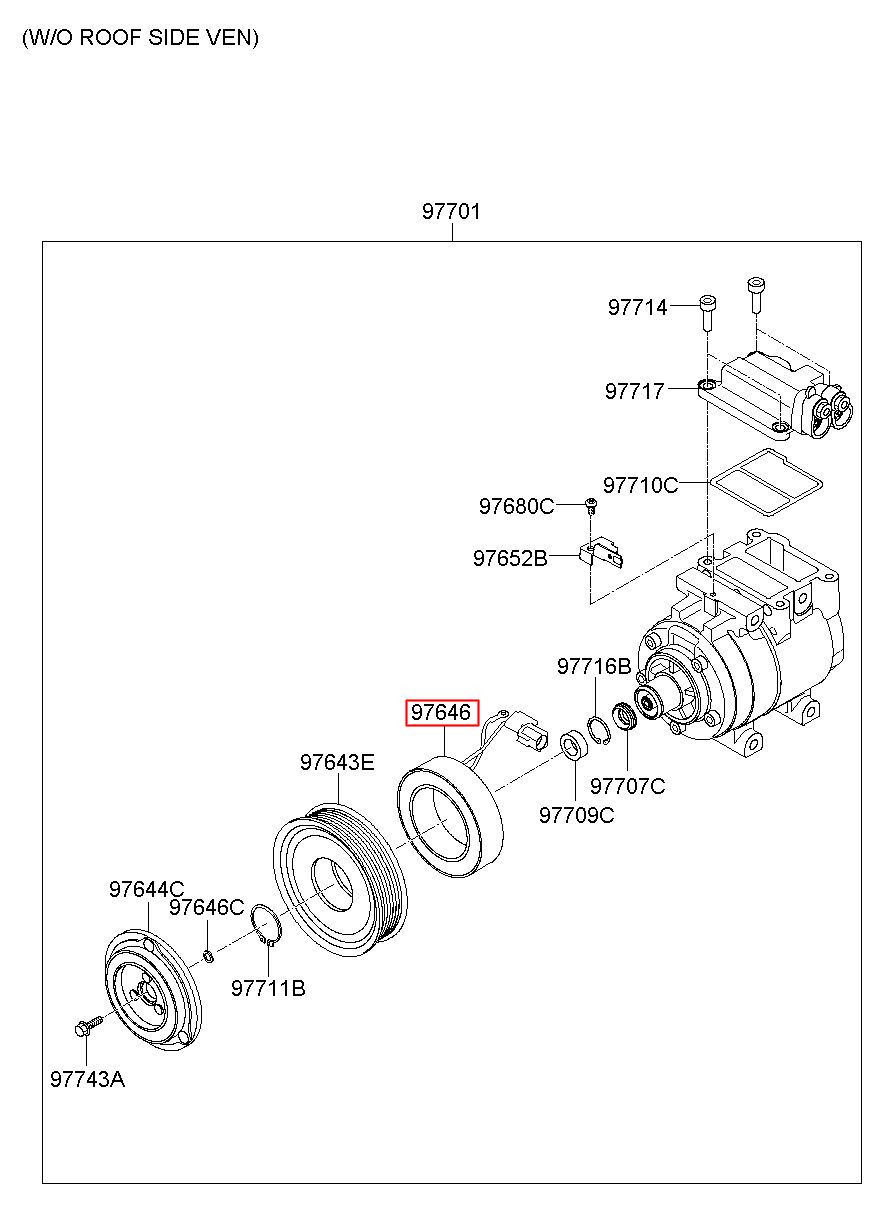 (W/O ROOF SIDE VEN)

97701

97714

97717

97710C

97680C

97652B

97716B

97646

97643E

97707C

97709C

97644C

97646C

97711B

97743A