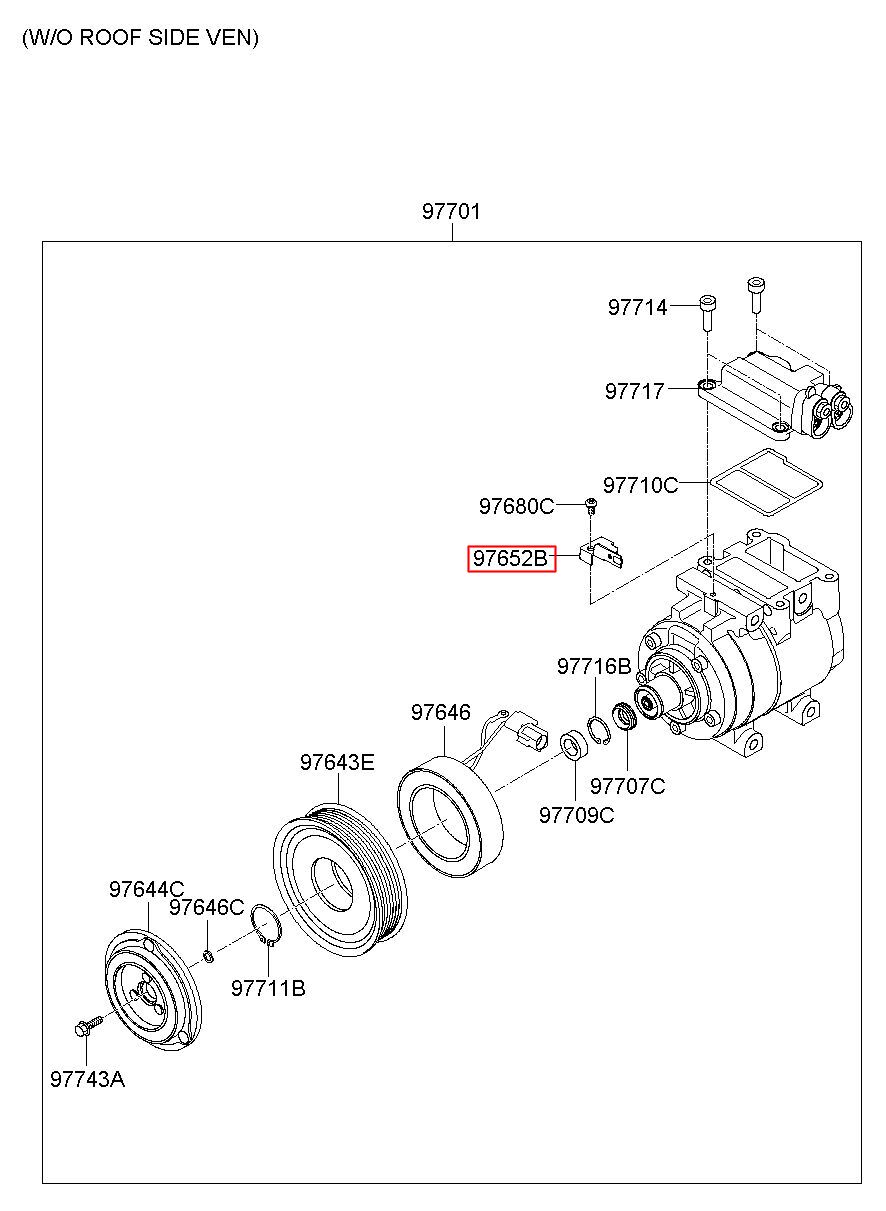 (W/O ROOF SIDE VEN)

97701

97714

97717

97710C

97680C

97652B

97716B

97646

97643E

97707C

97709C

97644C

97646C

97711B

97743A