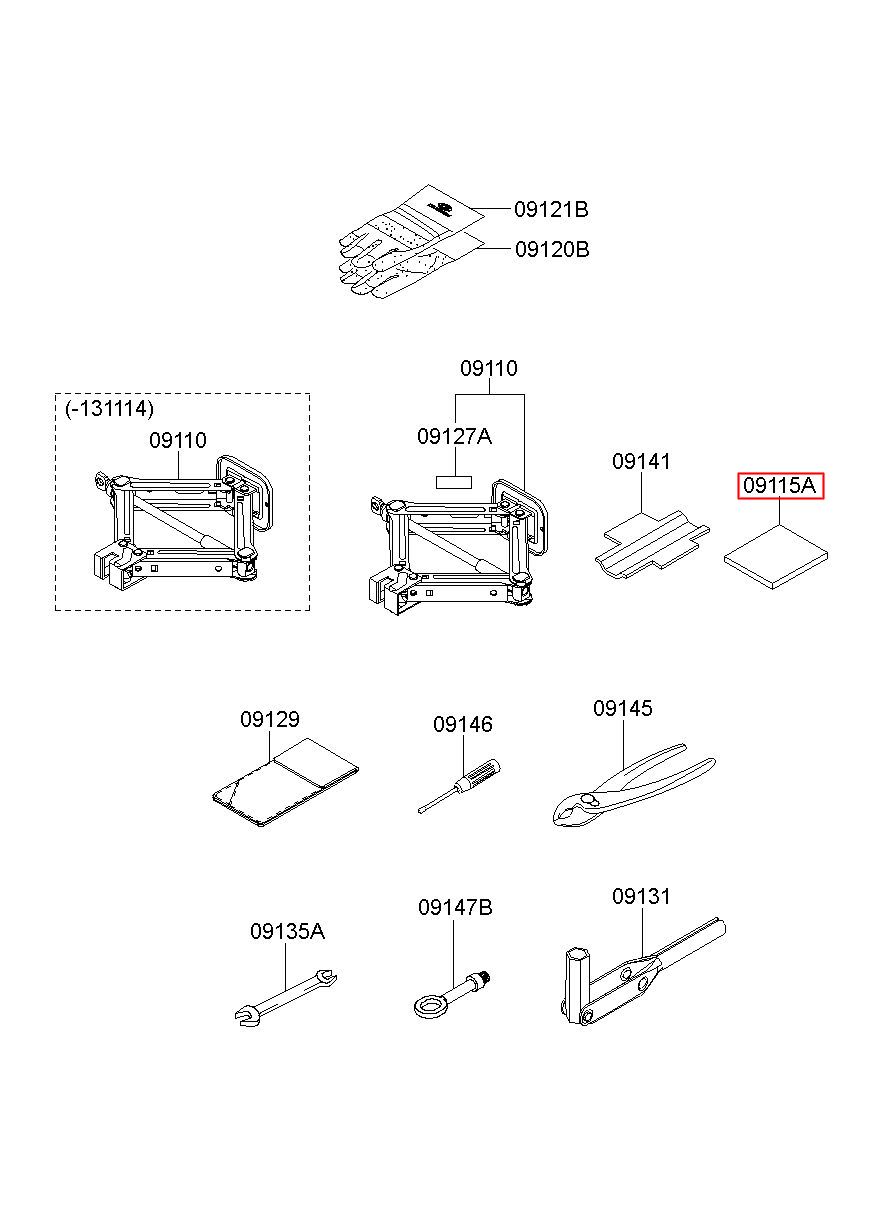 09121B
09120B

(-131114)
09110

09110
09127A

09141

09115A

09129

09146

09145

09135A

09147B

09131