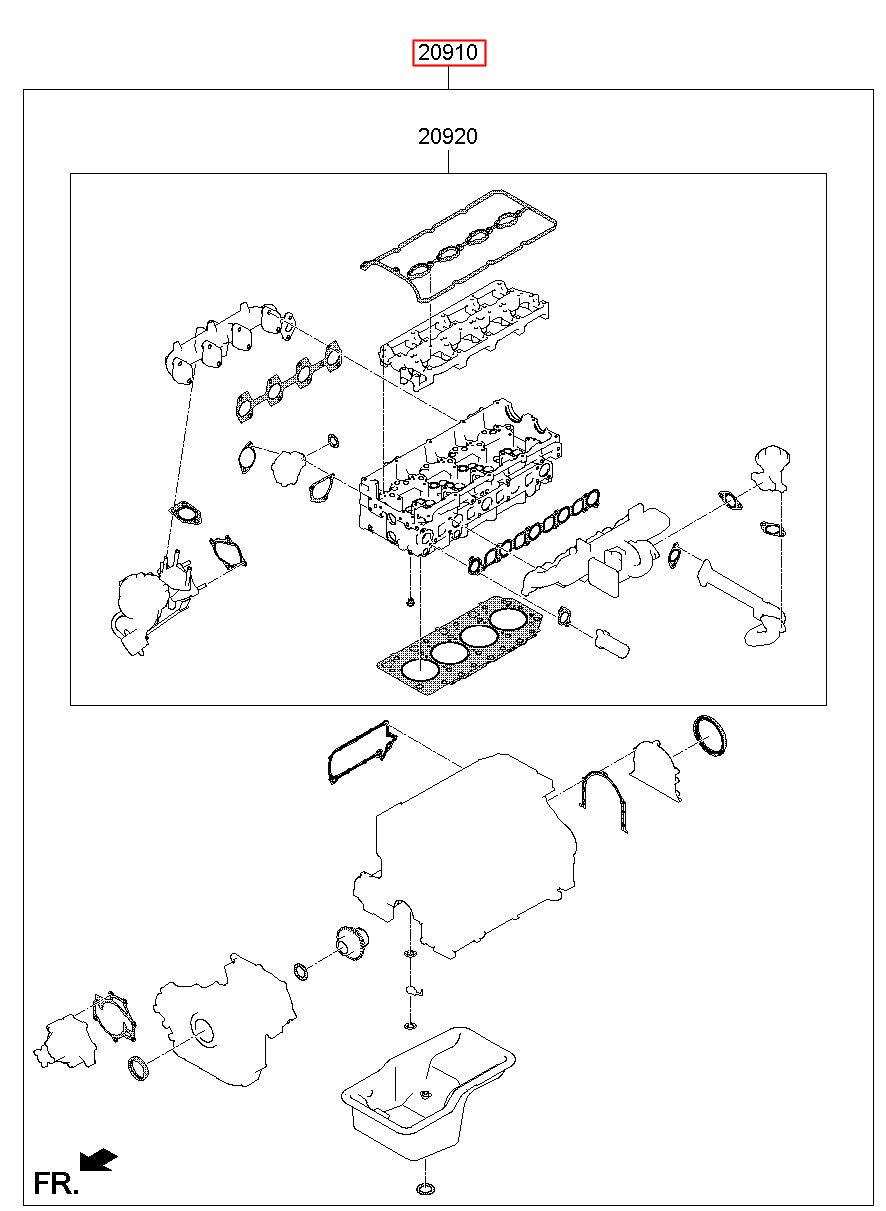 20910

20920

FR.