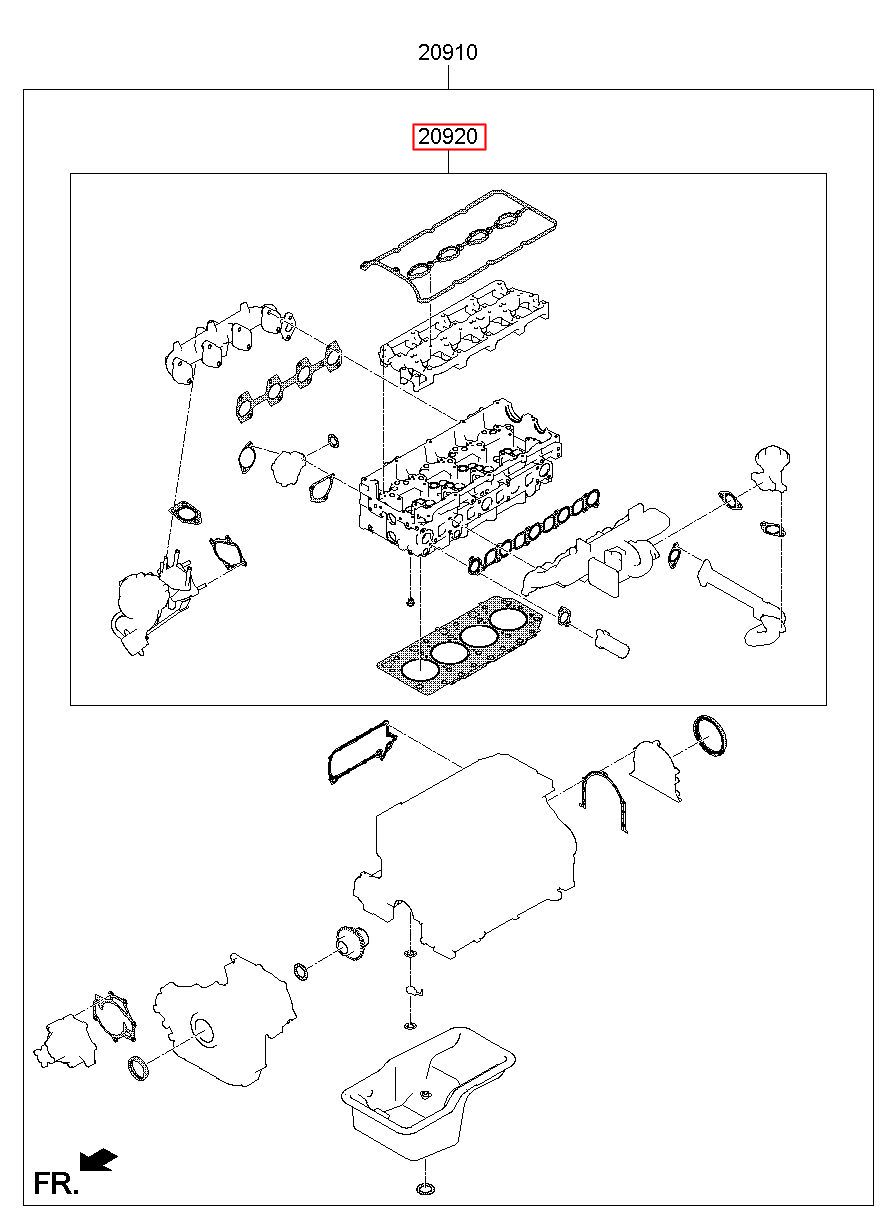 20910

20920

FR.