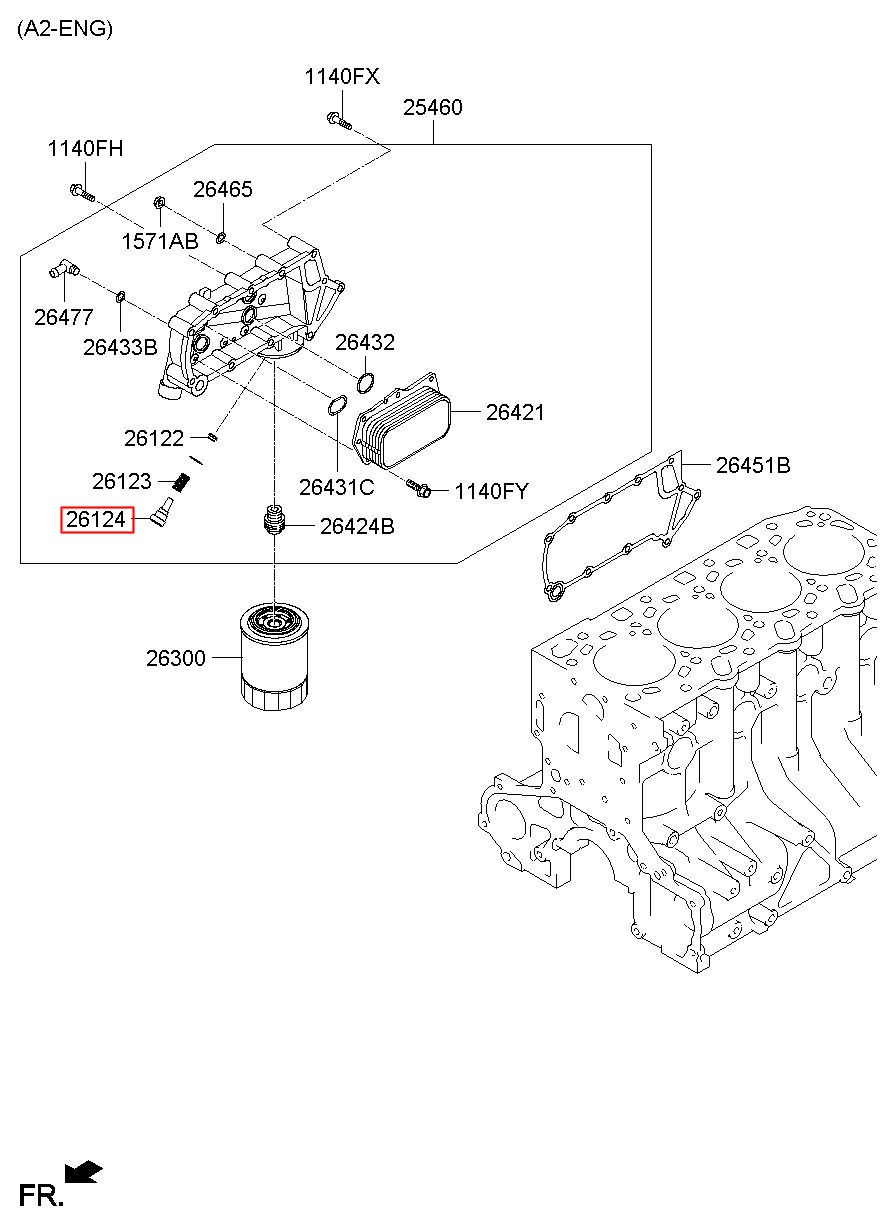 (A2-ENG)

1140FX
25460
1140FH
26465
1571AB
26477
26433B
26432
26421
26122
26123
26431C
1140FY
26451B
26124
26424B
26300

FR.