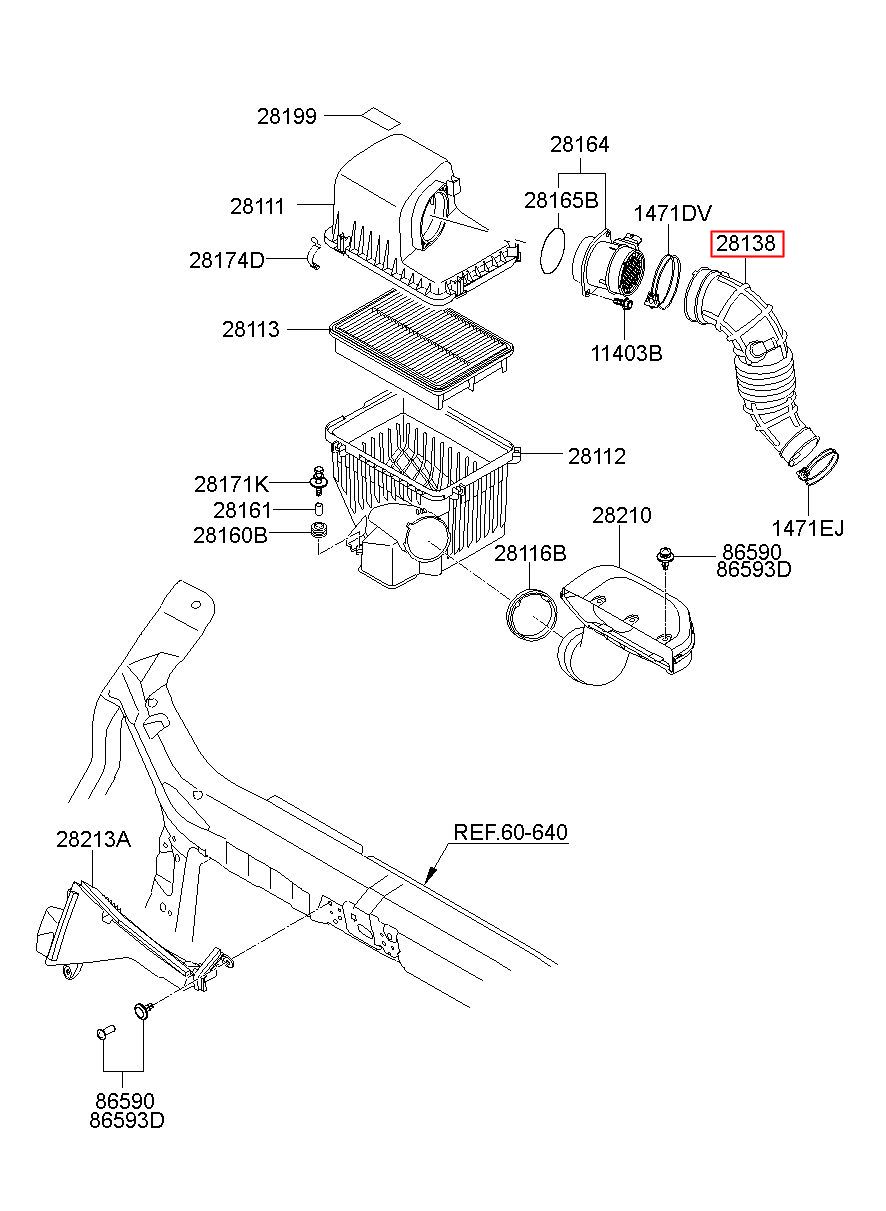 28199
28164
28111
28165B
1471DV
28138
28174D
28113
11403B
28112
28171K
28161
28160B
28210
1471EJ
28116B
86590
86593D
28213A
REF.60-640
86590
86593D