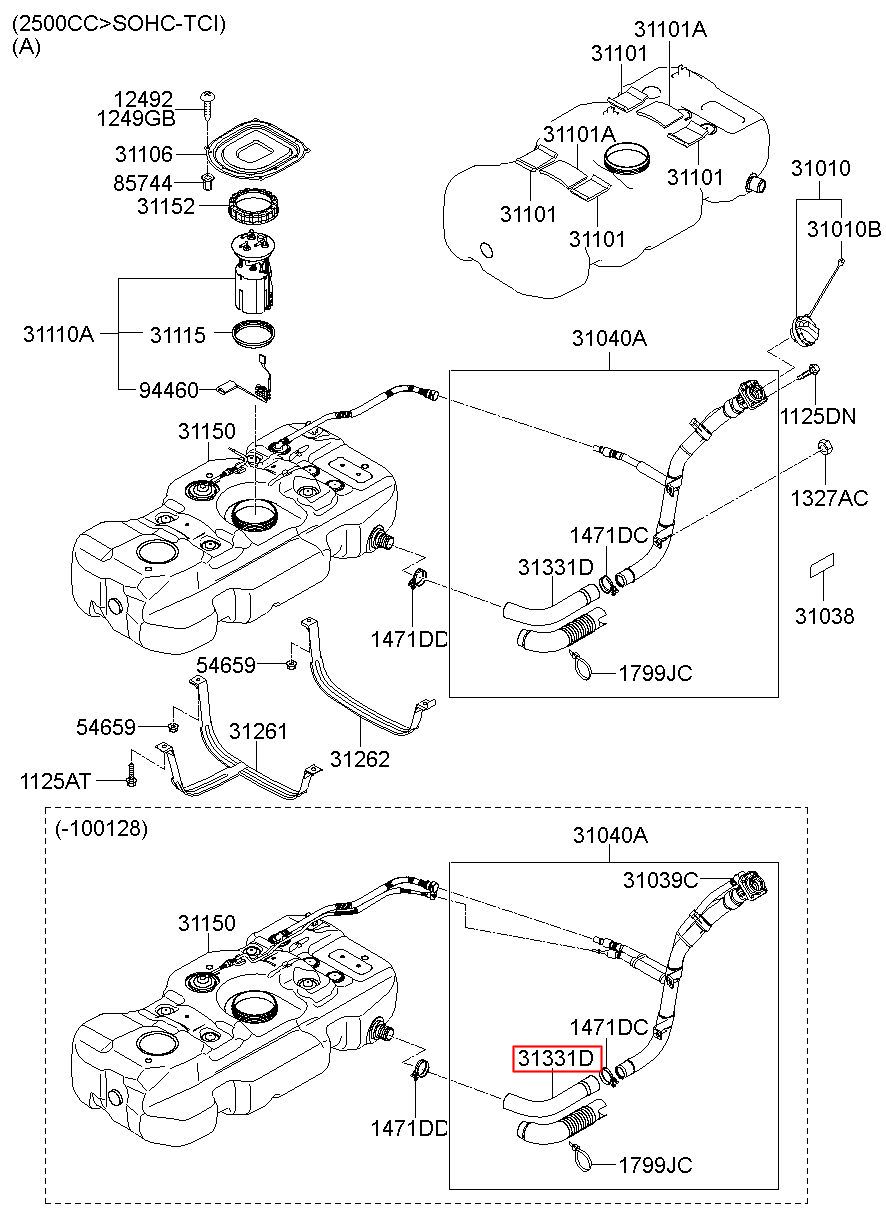 (2500CC>SOHC-TCI)
(A)

12492
1249GB
31106
85744
31152
31110A
31115
94460
31150

31101A
31101
31101A
31101
31101
31101
31010
31010B

31040A
1125DN
1327AC
1471DC
31331D
31038
1471DD
1799JC
54659
54659
31261
31262
1125AT

(-100128)
31040A
31039C
31150
1471DC
31331D
1471DD
1799JC