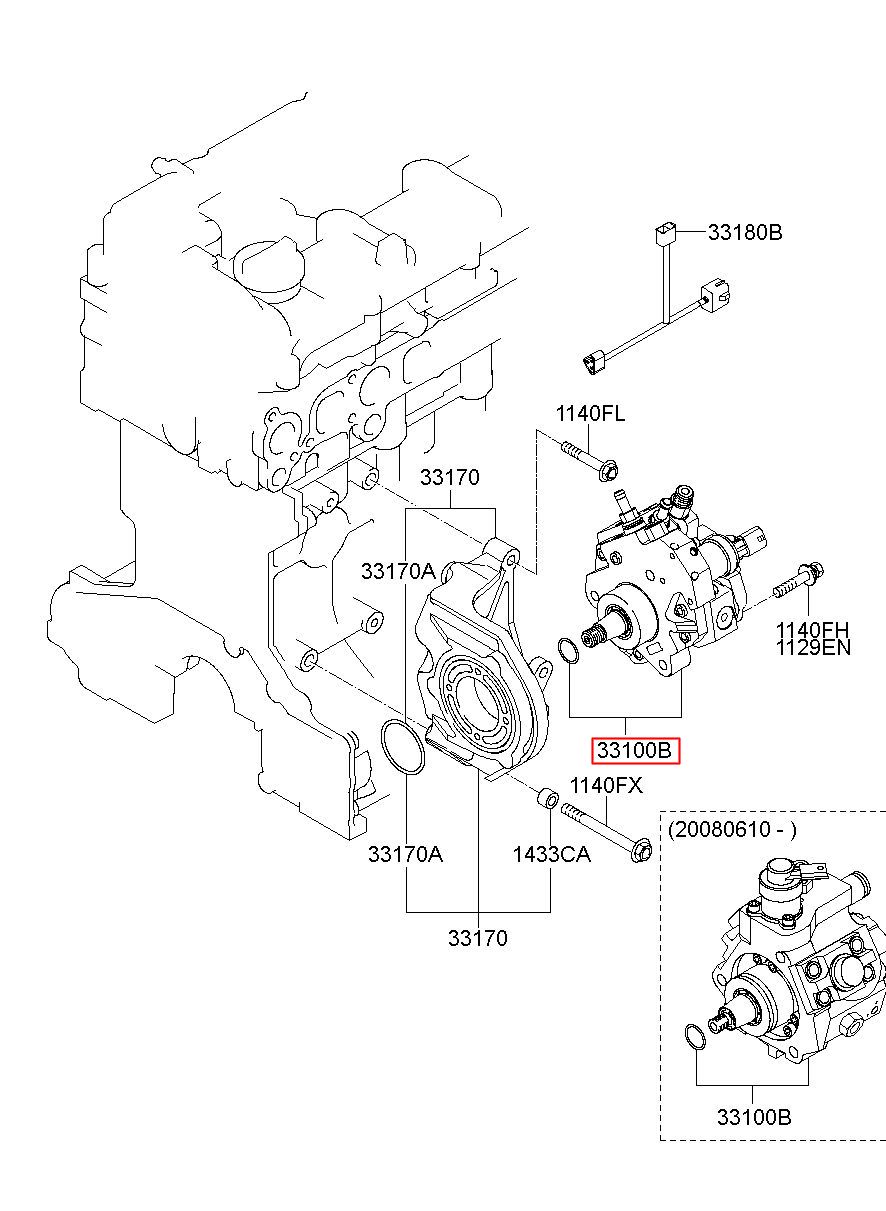 33180B

1140FL

33170

33170A

1140FH
1129EN

33100B

1140FX

33170A

1433CA

33170

(20080610 - )

33100B