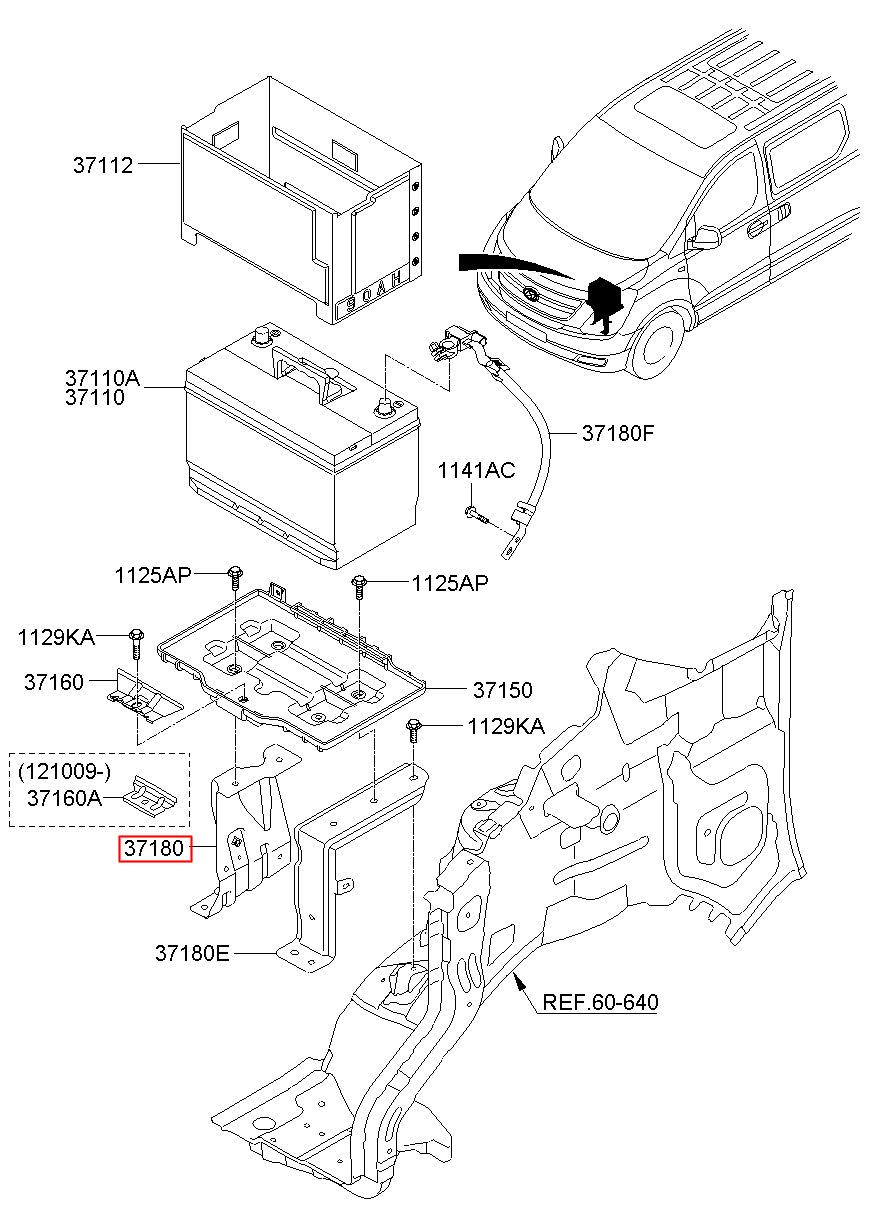 37112

90AH

37110A
37110

37180F

1141AC

1125AP

1125AP

1129KA

37160

37150

1129KA

(121009-)
37160A

37180

37180E

REF.60-640